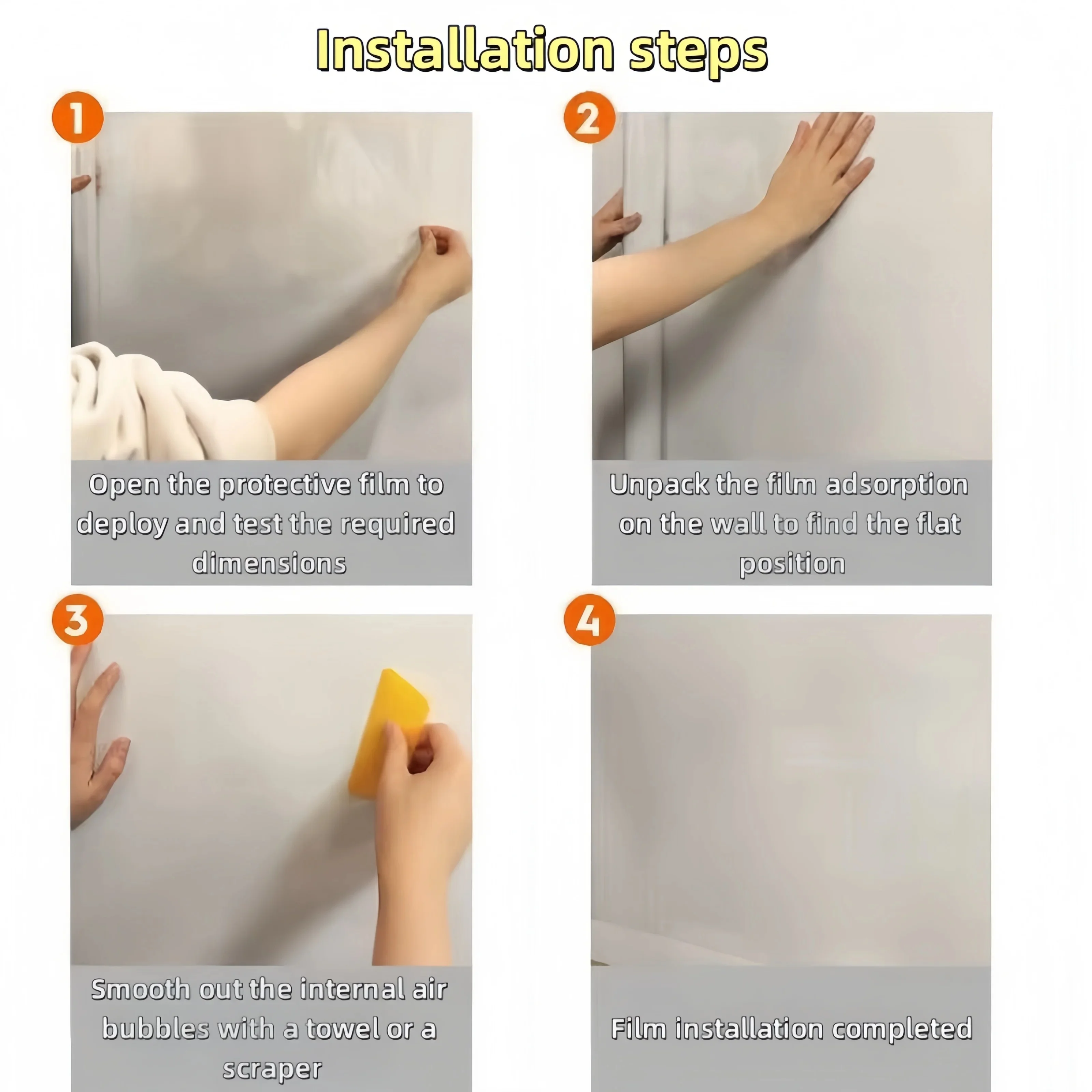 Installation steps

1

Open the protective film to deploy and test the required dimensions

2

Unpack the film adsorption on the wall to find the flat position

3

Smooth out the internal air bubbles with a towel or a scraper

4

Film installation completed