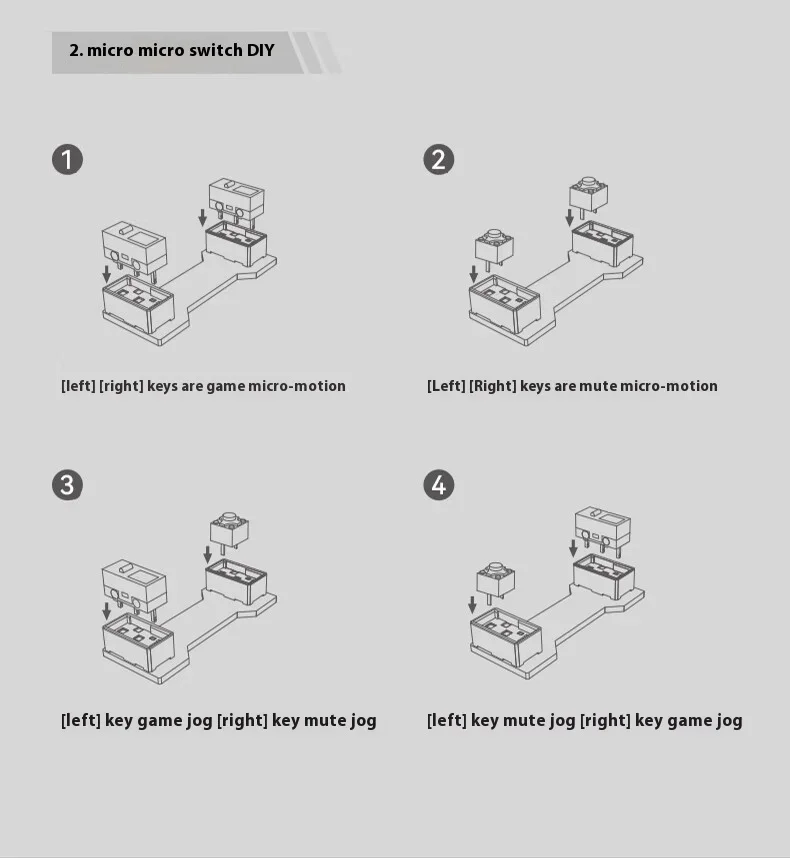 2. micro micro switch DIY

1

[left] [right] keys are game micro-motion

2

[Left] [Right] keys are mute micro-motion

3

[left] key game jog [right] key mute jog

4

[left] key mute jog [right] key game jog