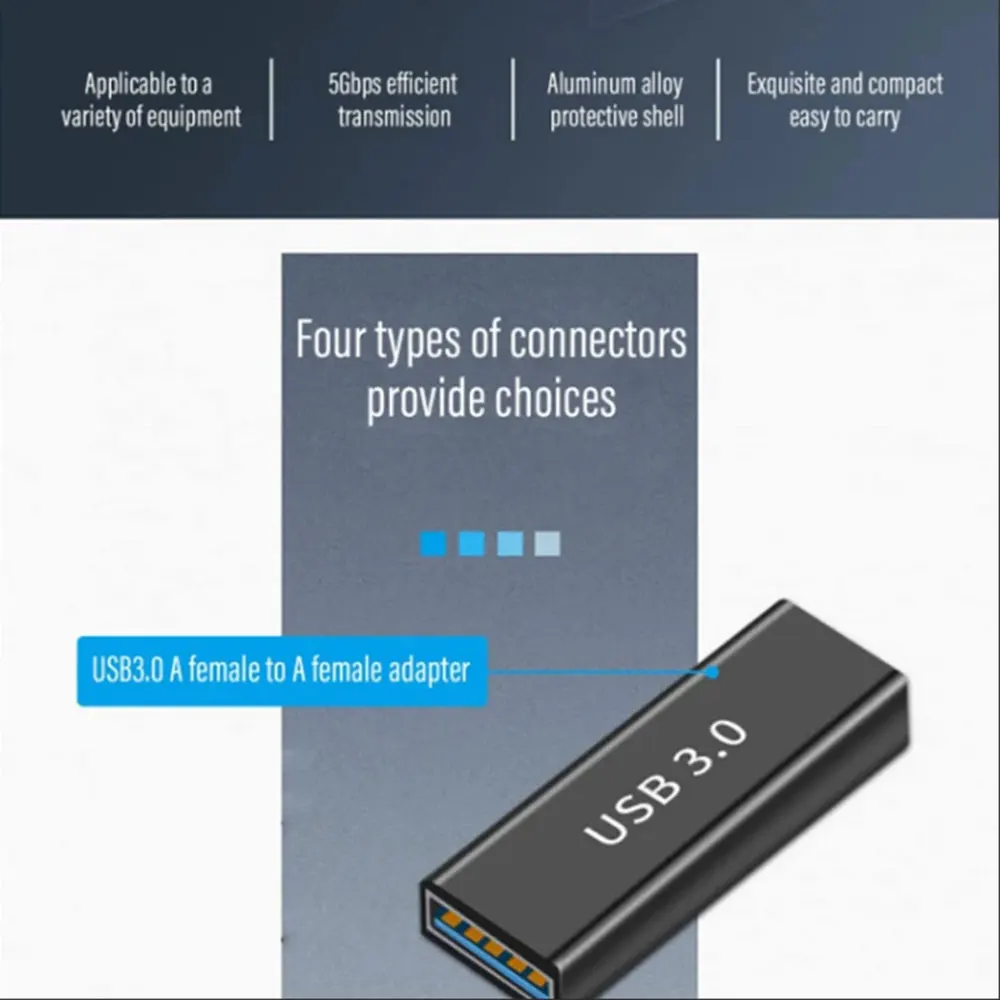 Applicable to a variety of equipment

5Gbps efficient transmission

Aluminum alloy protective shell

Exquisite and compact easy to carry

Four types of connectors provide choices

USB3.0 A female to A female adapter

USB 3.0