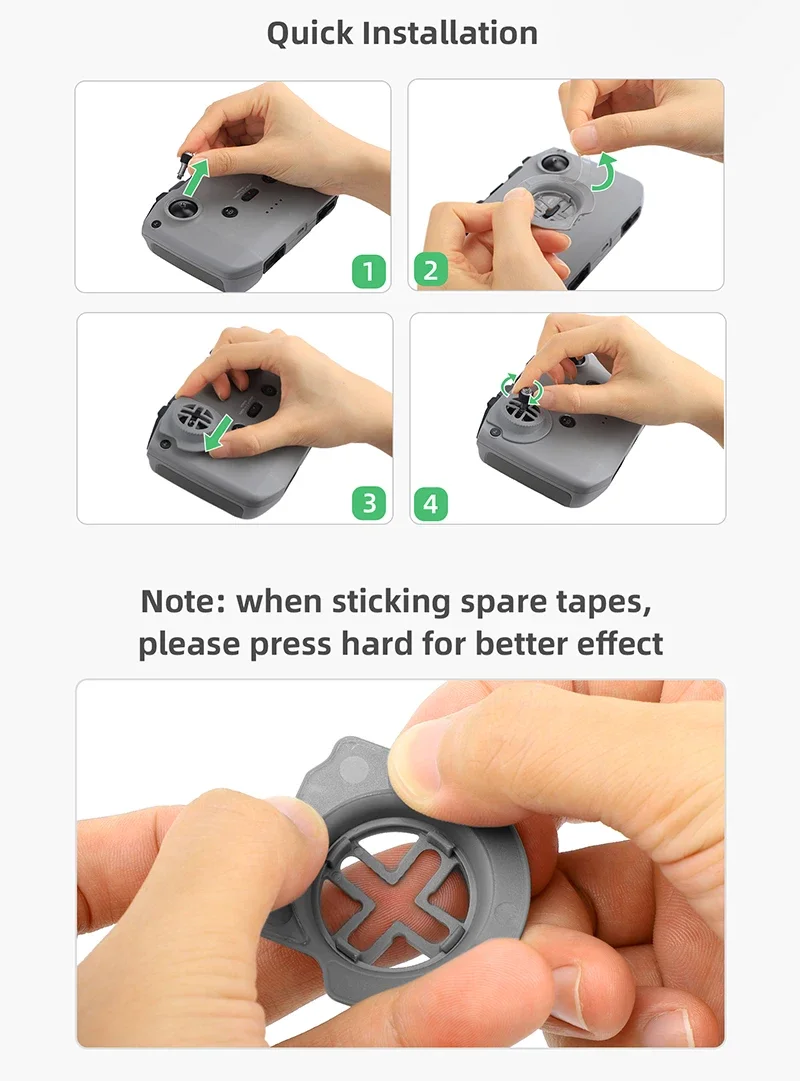 Quick Installation

1

2

3

4

Note: when sticking spare tapes, please press hard for better effect