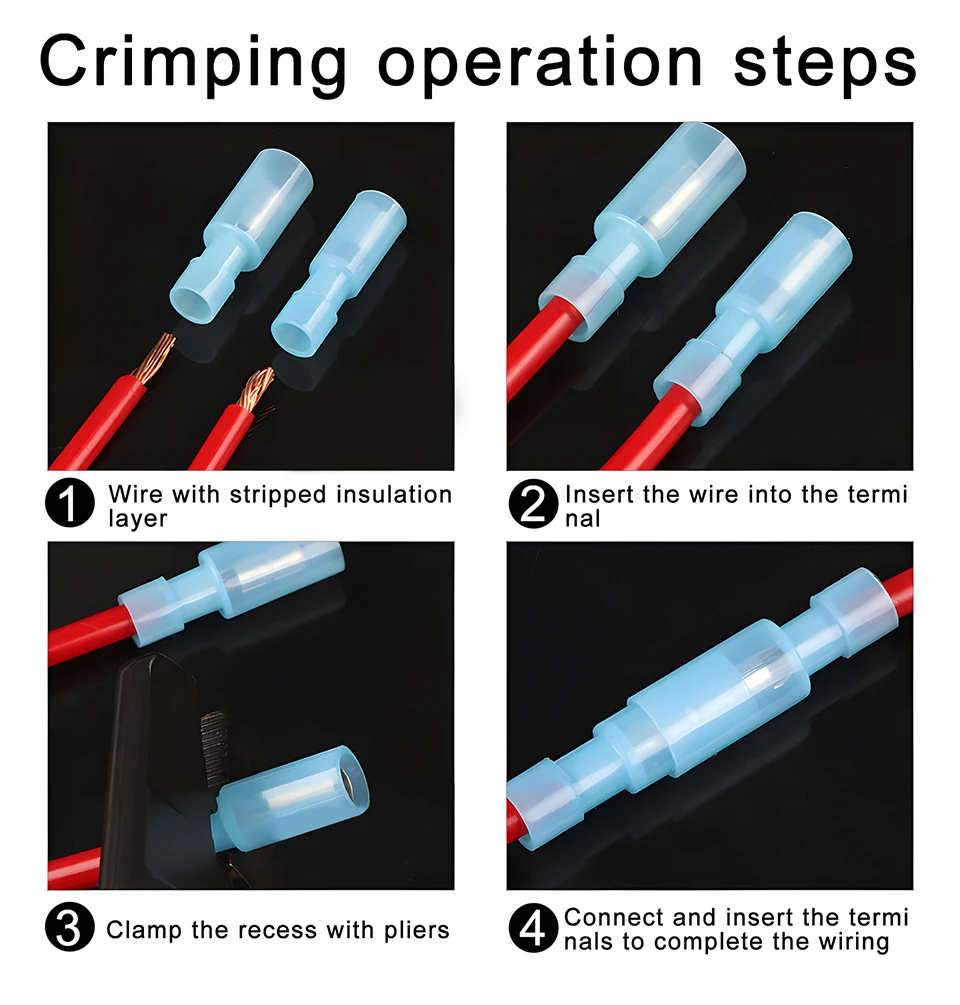 Crimping operation steps

1 Wire with stripped insulation layer

2 Insert the wire into the termi nal

3 Clamp the recess with pliers

4 Connect and insert the termi nals to complete the wiring