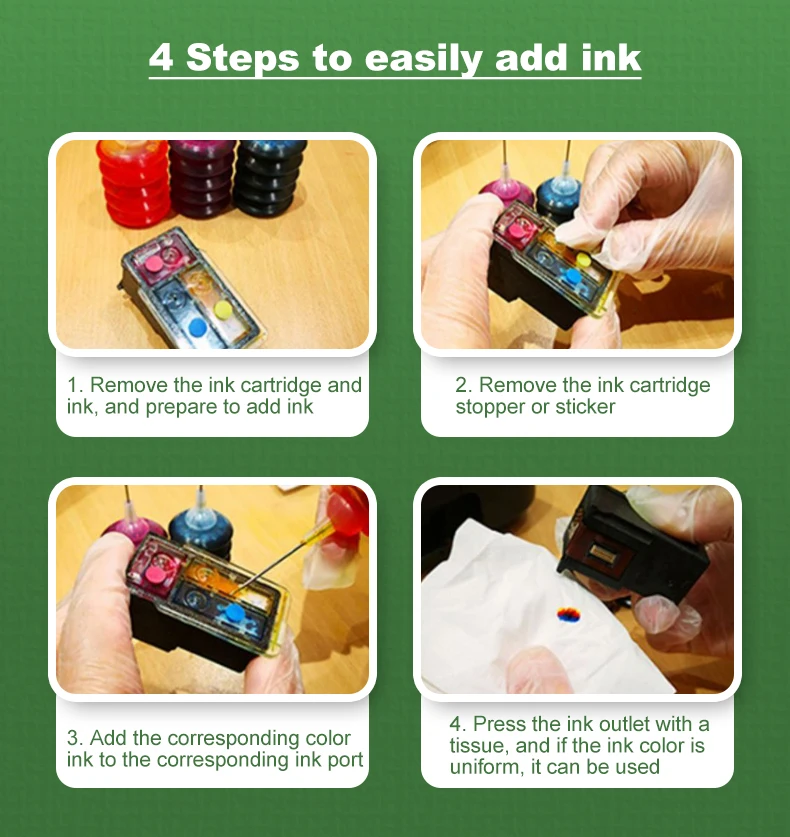 4 Steps to easily add ink

1. Remove the ink cartridge and ink, and prepare to add ink

2. Remove the ink cartridge stopper or sticker

3. Add the corresponding color ink to the corresponding ink port

4. Press the ink outlet with a tissue, and if the ink color is uniform, it can be used