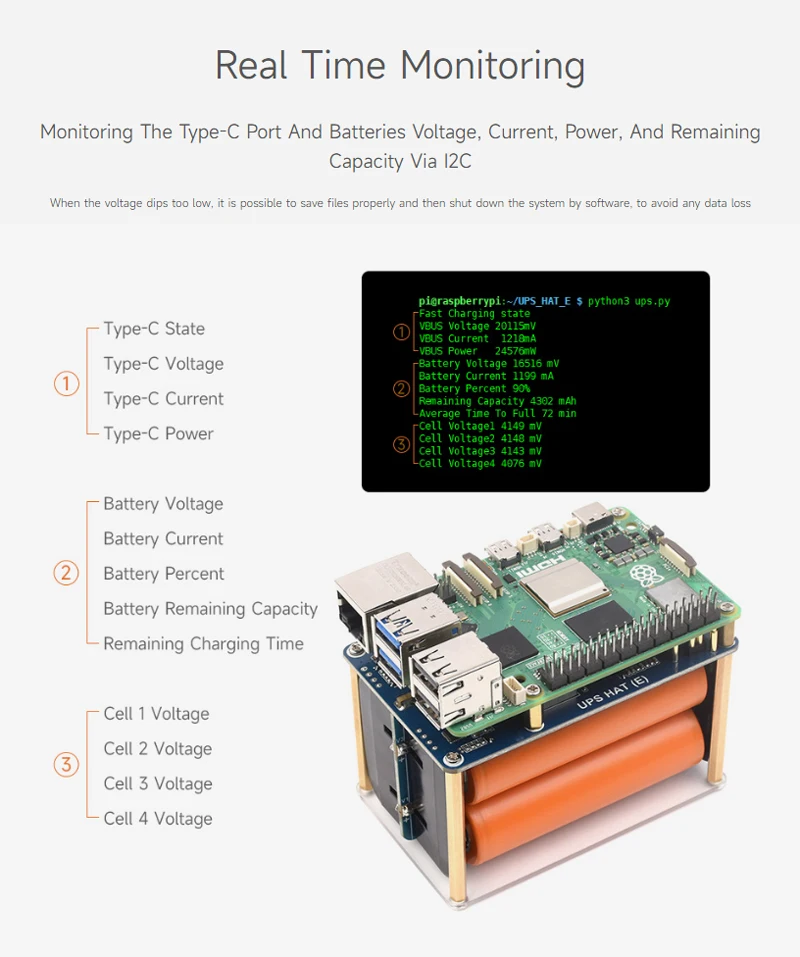 Real Time Monitoring

Monitoring The Type-C Port And Batteries Voltage, Current, Power, And Remaining Capacity Via I2C

When the voltage dips too low, it is possible to save files properly and then shut down the system by software, to avoid any data loss

① Type-C State
Type-C Voltage
Type-C Current
Type-C Power

② Battery Voltage
Battery Current
Battery Percent
Battery Remaining Capacity
Remaining Charging Time

③ Cell 1 Voltage
Cell 2 Voltage
Cell 3 Voltage
Cell 4 Voltage

pi@raspberrypi:~/UPS_HAT_E $ python3 ups.py
① Fast Charging state
VBUS Voltage 20115mV
VBUS Current 1218mA
VBUS Power 24576mW
② Battery Voltage 16516 mV
Battery Current 1199 mA
Battery Percent 90%
Remaining Capacity 4302 mAh
Average Time To Full 72 min
③ Cell Voltage1 4149 mV
Cell Voltage2 4148 mV
Cell Voltage3 4143 mV
Cell Voltage4 4076 mV

HDMI
UPS HAT (E)