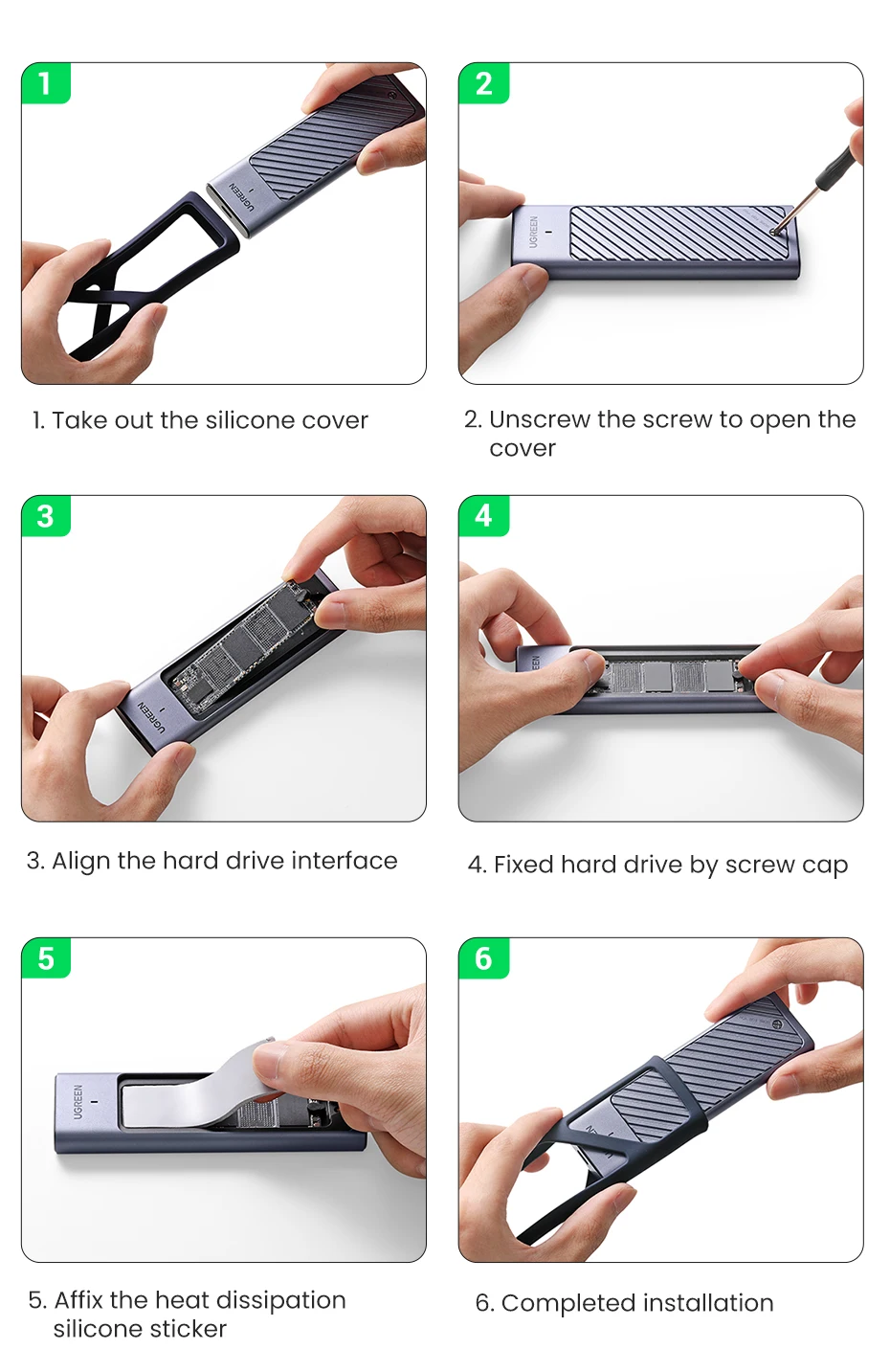 1

UGREEN

1. Take out the silicone cover

2

UGREEN

2. Unscrew the screw to open the cover

3

UGREEN

3. Align the hard drive interface

4

EEN

4. Fixed hard drive by screw cap

5

UGREEN

5. Affix the heat dissipation silicone sticker

6

6. Completed installation