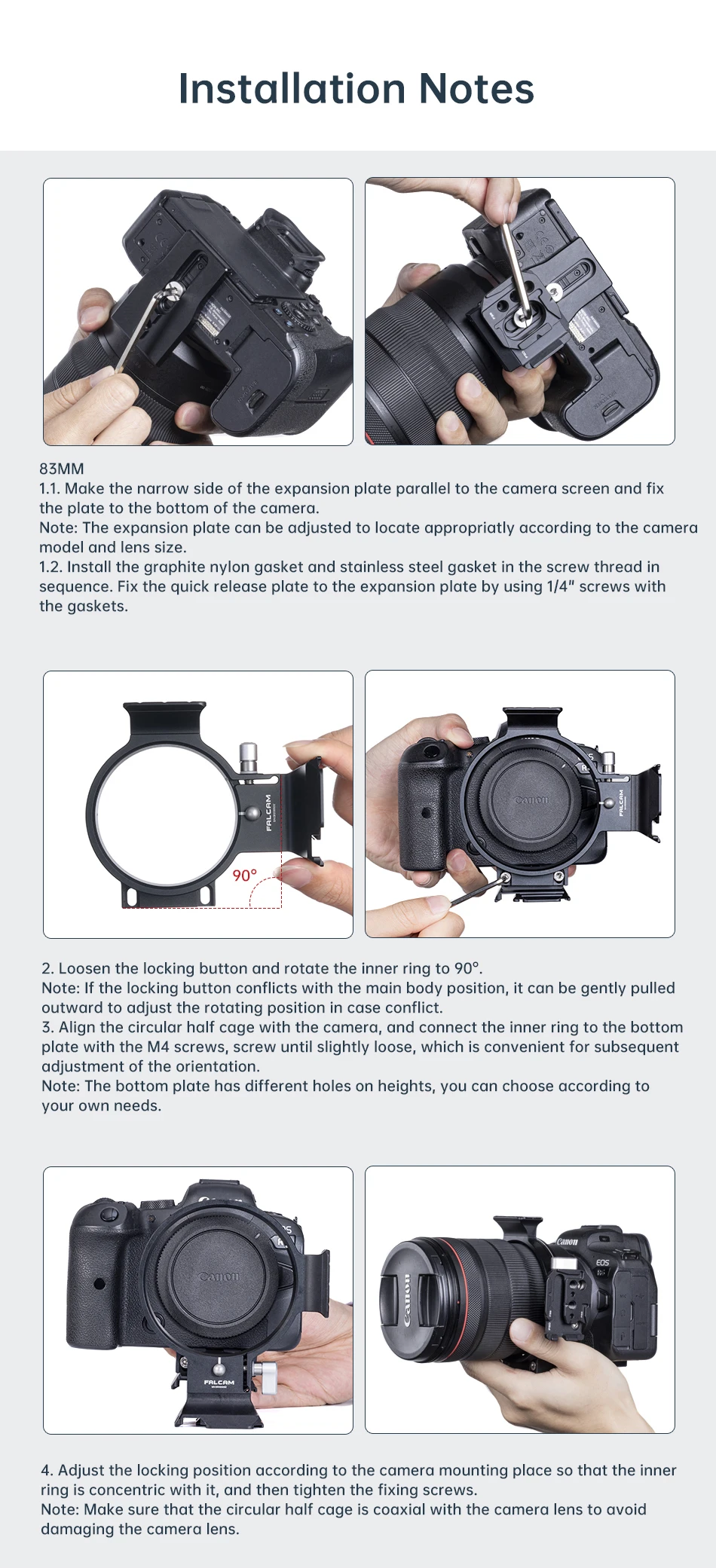 Installation Notes

83MM
1.1. Make the narrow side of the expansion plate parallel to the camera screen and fix the plate to the bottom of the camera.
Note: The expansion plate can be adjusted to locate appropriatly according to the camera model and lens size.
1.2. Install the graphite nylon gasket and stainless steel gasket in the screw thread in sequence. Fix the quick release plate to the expansion plate by using 1/4" screws with the gaskets.

FALCAM
90°

Canon
FALCAM

2. Loosen the locking button and rotate the inner ring to 90°.
Note: If the locking button conflicts with the main body position, it can be gently pulled outward to adjust the rotating position in case conflict.
3. Align the circular half cage with the camera, and connect the inner ring to the bottom plate with the M4 screws, screw until slightly loose, which is convenient for subsequent adjustment of the orientation.
Note: The bottom plate has different holes on heights, you can choose according to your own needs.

Canon
FALCAM

Canon
Canon
EOS

4. Adjust the locking position according to the camera mounting place so that the inner ring is concentric with it, and then tighten the fixing screws.
Note: Make sure that the circular half cage is coaxial with the camera lens to avoid damaging the camera lens.