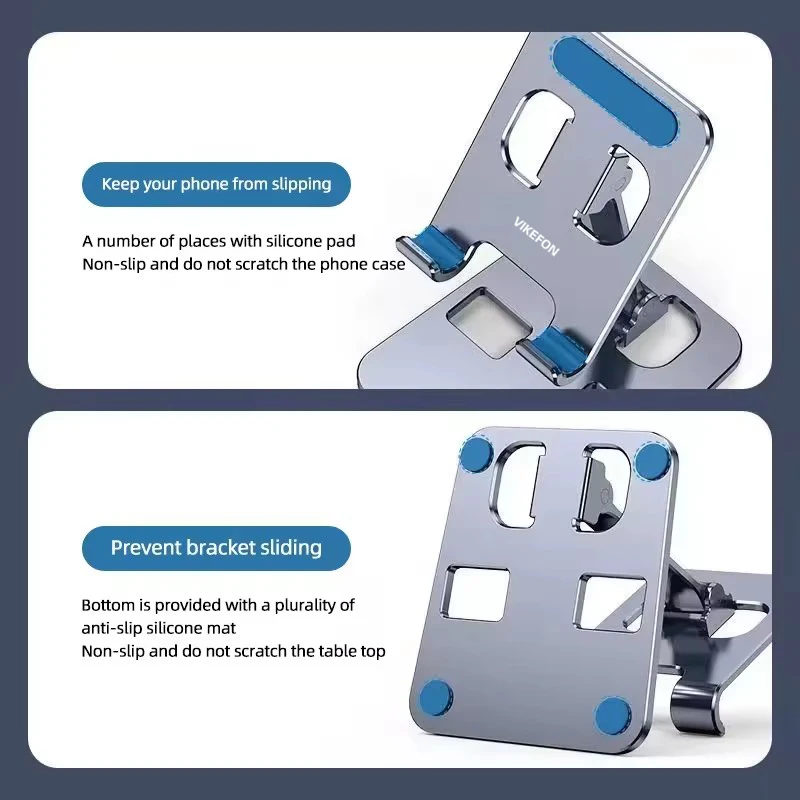 Keep your phone from slipping

A number of places with silicone pad
Non-slip and do not scratch the phone case

VIKEFON

Prevent bracket sliding

Bottom is provided with a plurality of anti-slip silicone mat
Non-slip and do not scratch the table top