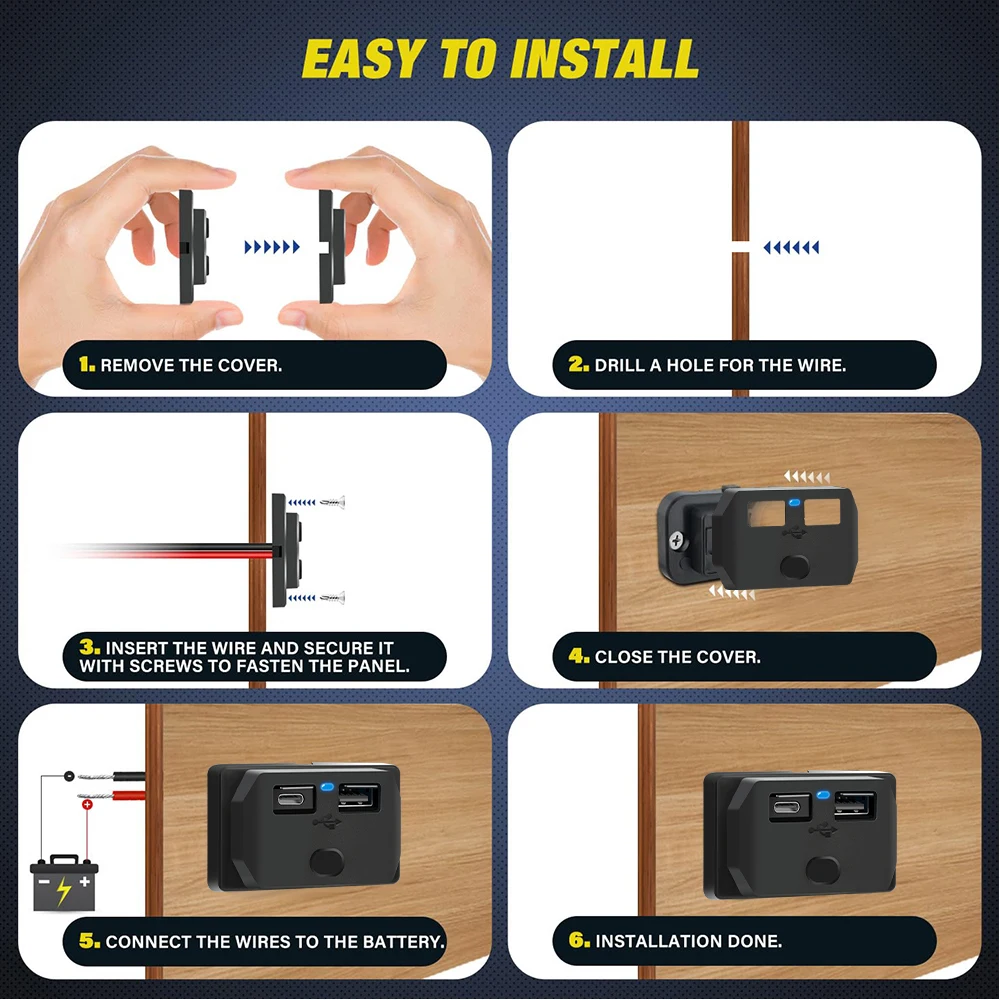 EASY TO INSTALL

1. REMOVE THE COVER.

2. DRILL A HOLE FOR THE WIRE.

3. INSERT THE WIRE AND SECURE IT WITH SCREWS TO FASTEN THE PANEL.

4. CLOSE THE COVER.

5. CONNECT THE WIRES TO THE BATTERY.

6. INSTALLATION DONE.