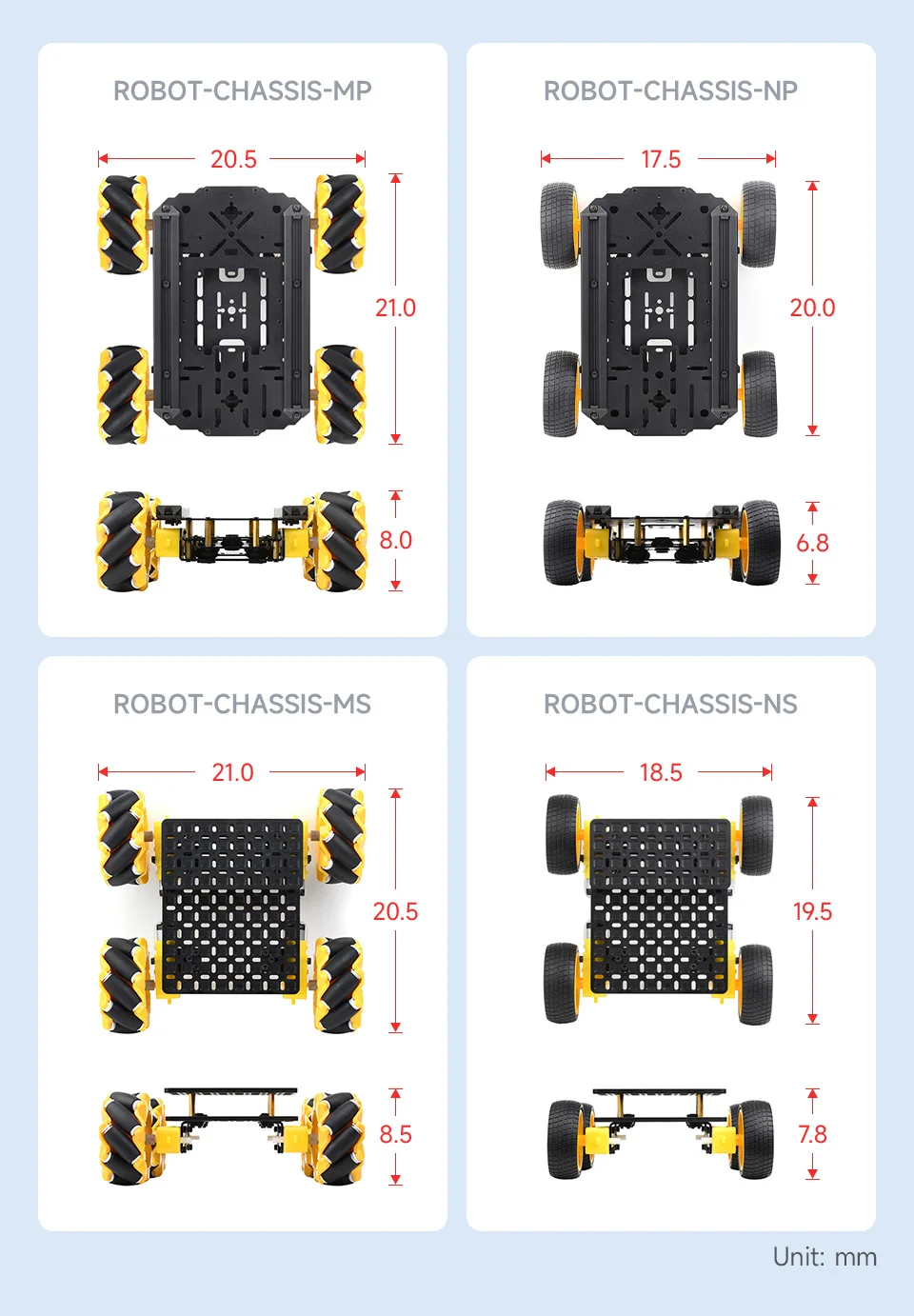 ROBOT-CHASSIS-MP

20.5

21.0

8.0

ROBOT-CHASSIS-NP

17.5

20.0

6.8

ROBOT-CHASSIS-MS

21.0

20.5

8.5

ROBOT-CHASSIS-NS

18.5

19.5

7.8

Unit: mm