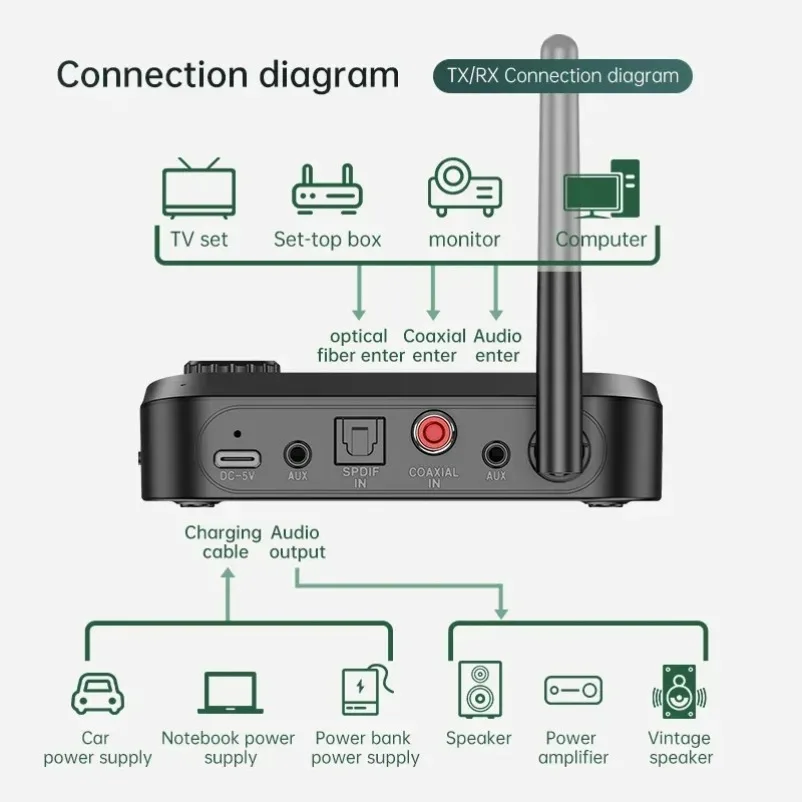 Connection diagram

TX/RX Connection diagram

TV set

Set-top box

monitor

Computer

optical fiber enter

Coaxial enter

Audio enter

DC-5V

AUX

SPDIF IN

COAXIAL IN

AUX

Charging cable

Audio output

Car power supply

Notebook power supply

Power bank power supply

Speaker

Power amplifier

Vintage speaker