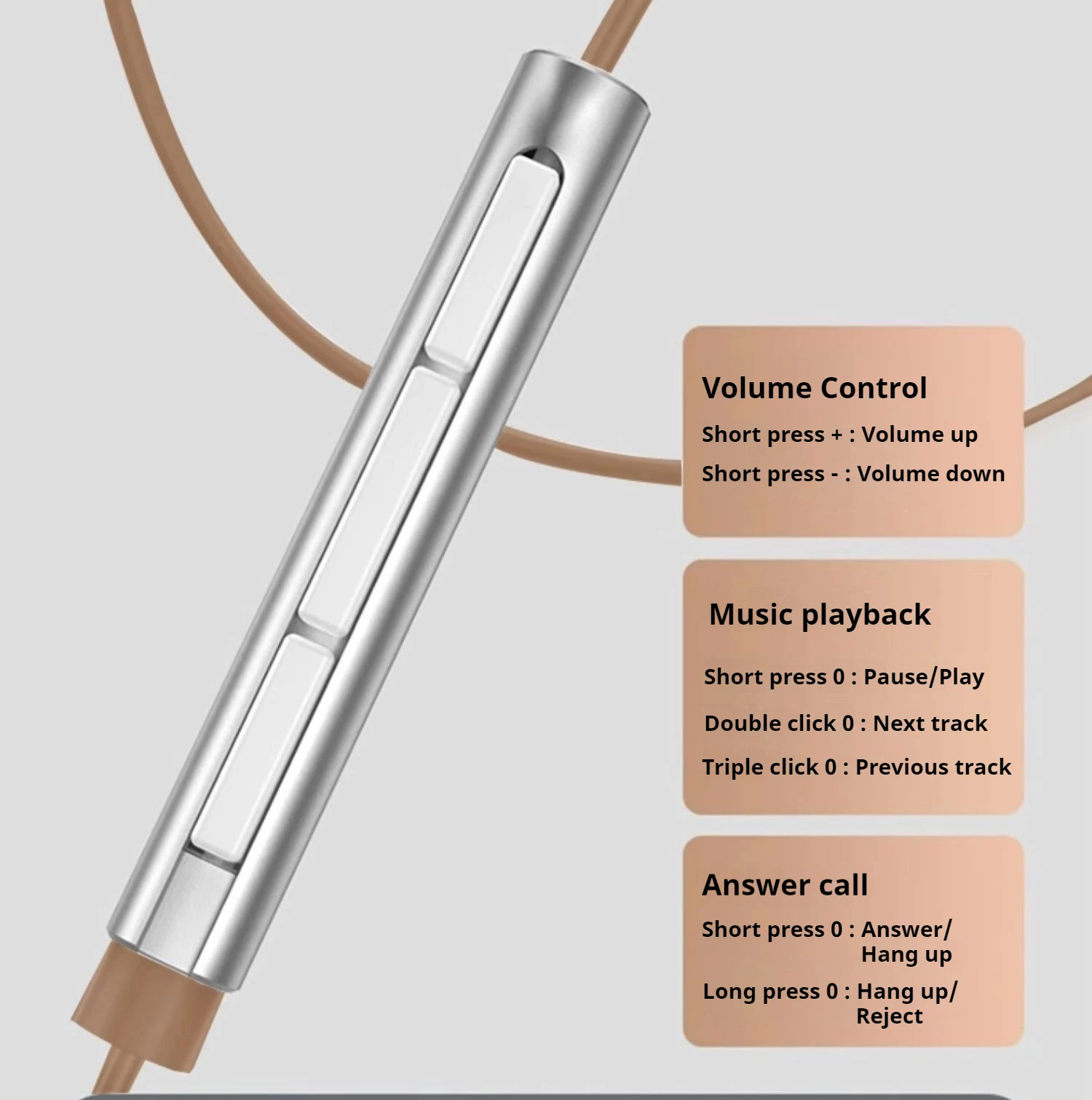 Volume Control

Short press + : Volume up

Short press - : Volume down

Music playback

Short press 0 : Pause/Play

Double click 0 : Next track

Triple click 0 : Previous track

Answer call

Short press 0 : Answer/ Hang up

Long press 0 : Hang up/ Reject