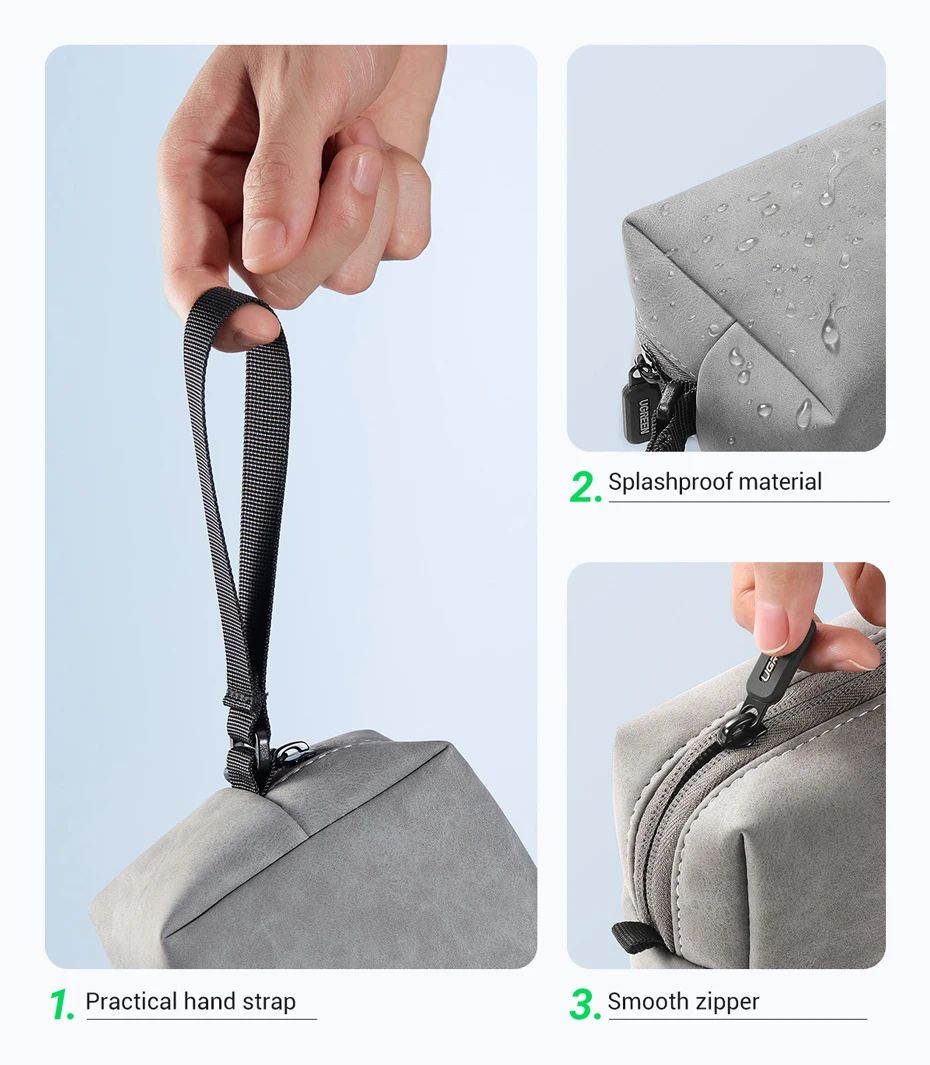 UGREEN

2. Splashproof material

UGR

1. Practical hand strap

3. Smooth zipper