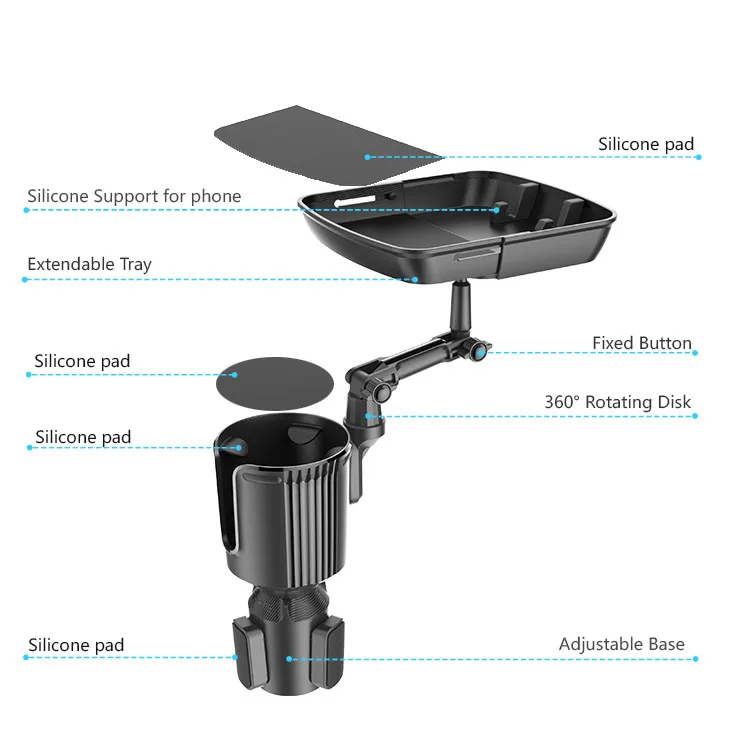 Silicone pad

Silicone Support for phone

Extendable Tray

Fixed Button

Silicone pad

360° Rotating Disk

Silicone pad

Silicone pad

Adjustable Base