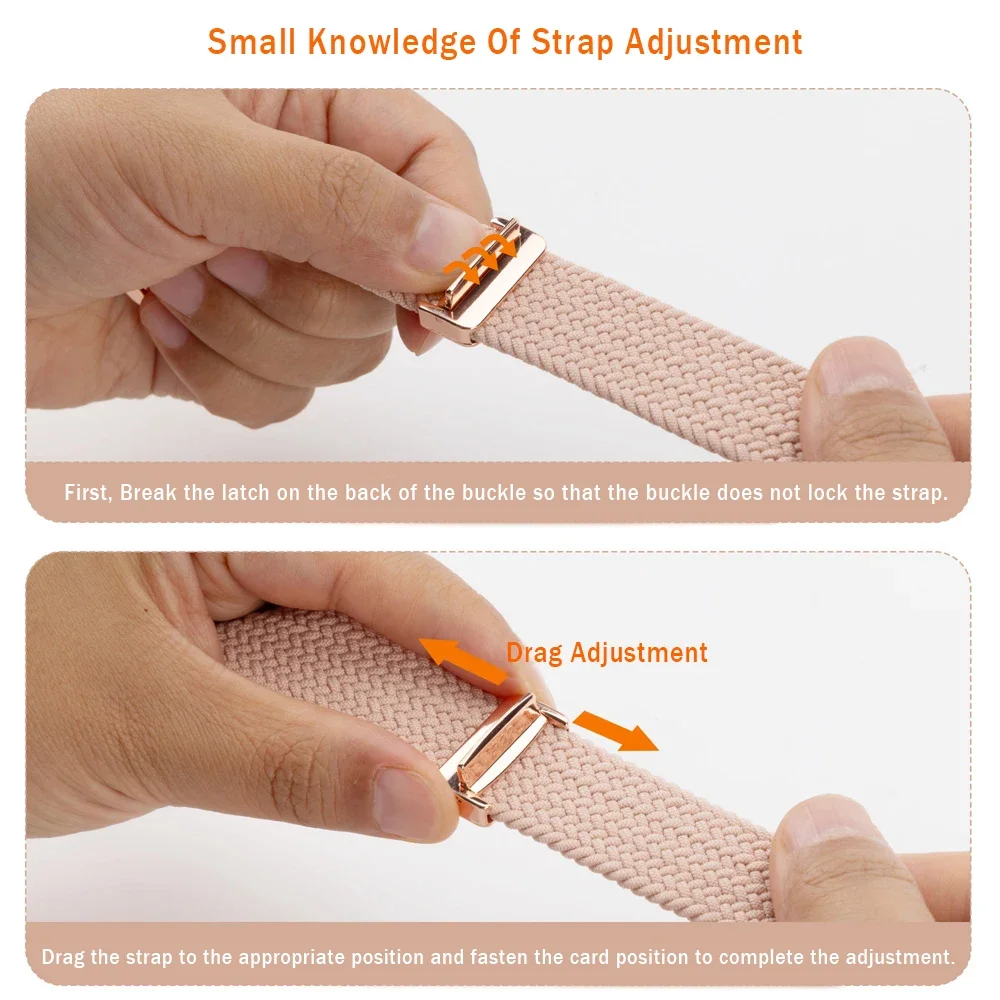 Small Knowledge Of Strap Adjustment

First, Break the latch on the back of the buckle so that the buckle does not lock the strap.

Drag Adjustment

Drag the strap to the appropriate position and fasten the card position to complete the adjustment.