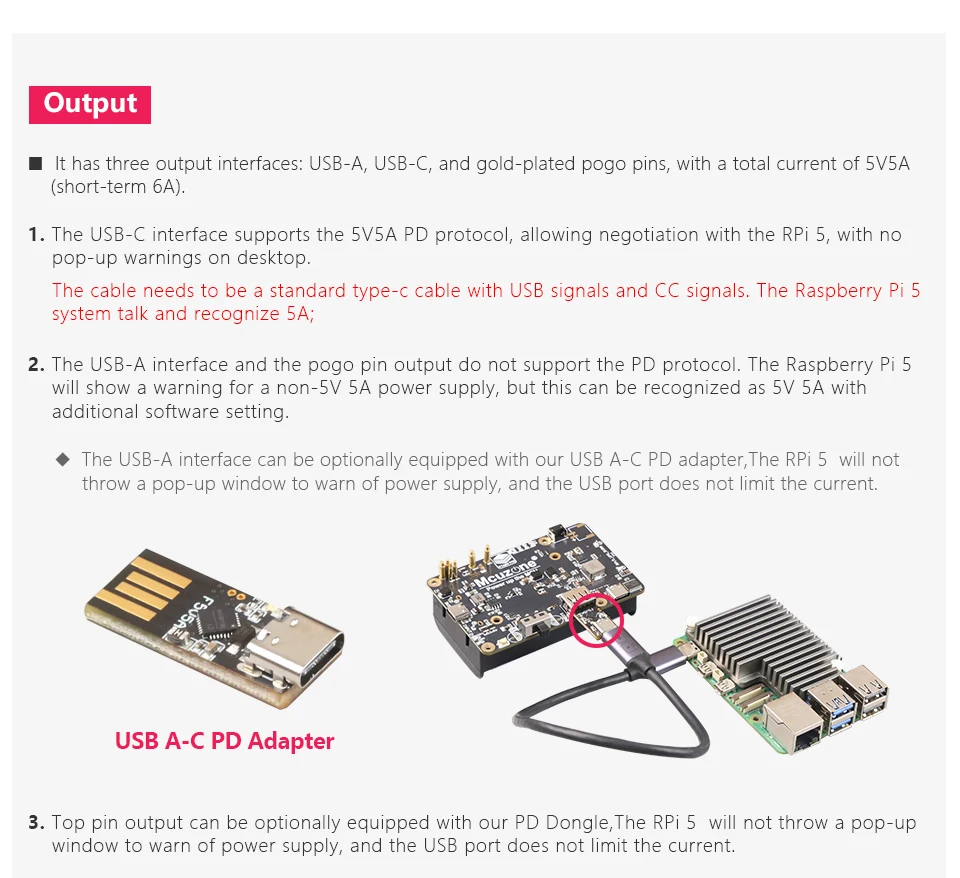 Output

■ It has three output interfaces: USB-A, USB-C, and gold-plated pogo pins, with a total current of 5V5A (short-term 6A).

1. The USB-C interface supports the 5V5A PD protocol, allowing negotiation with the RPi 5, with no pop-up warnings on desktop.

The cable needs to be a standard type-c cable with USB signals and CC signals. The Raspberry Pi 5 system talk and recognize 5A;

2. The USB-A interface and the pogo pin output do not support the PD protocol. The Raspberry Pi 5 will show a warning for a non-5V 5A power supply, but this can be recognized as 5V 5A with additional software setting.

◆ The USB-A interface can be optionally equipped with our USB A-C PD adapter,The RPi 5 will not throw a pop-up window to warn of power supply, and the USB port does not limit the current.

F5V5A

Mcuzone

USB A-C PD Adapter

3. Top pin output can be optionally equipped with our PD Dongle,The RPi 5 will not throw a pop-up window to warn of power supply, and the USB port does not limit the current.