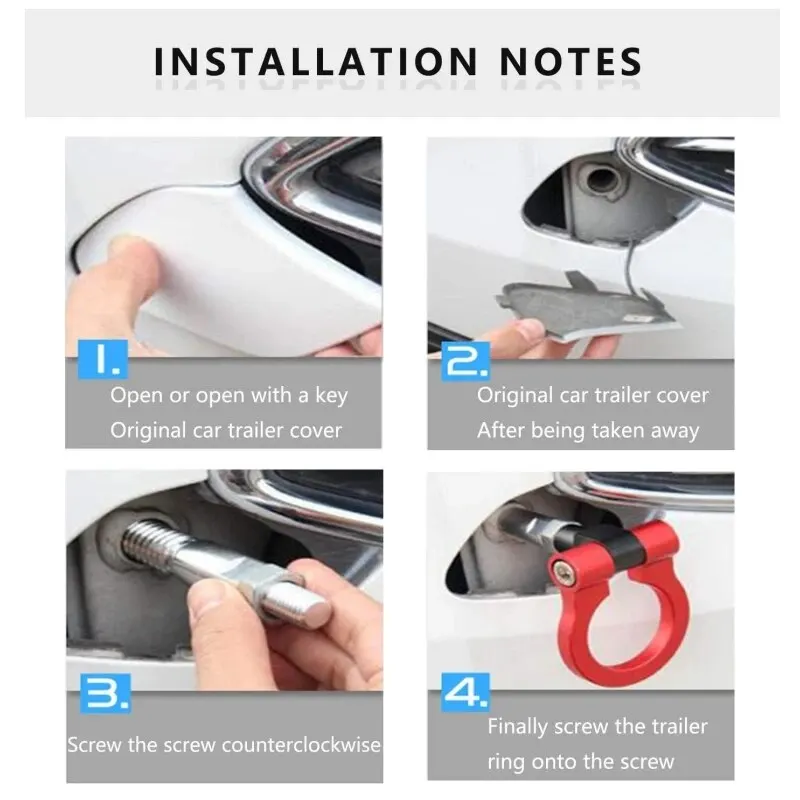 INSTALLATION NOTES

1.
Open or open with a key
Original car trailer cover

2.
Original car trailer cover
After being taken away

3.
Screw the screw counterclockwise

4.
Finally screw the trailer ring onto the screw