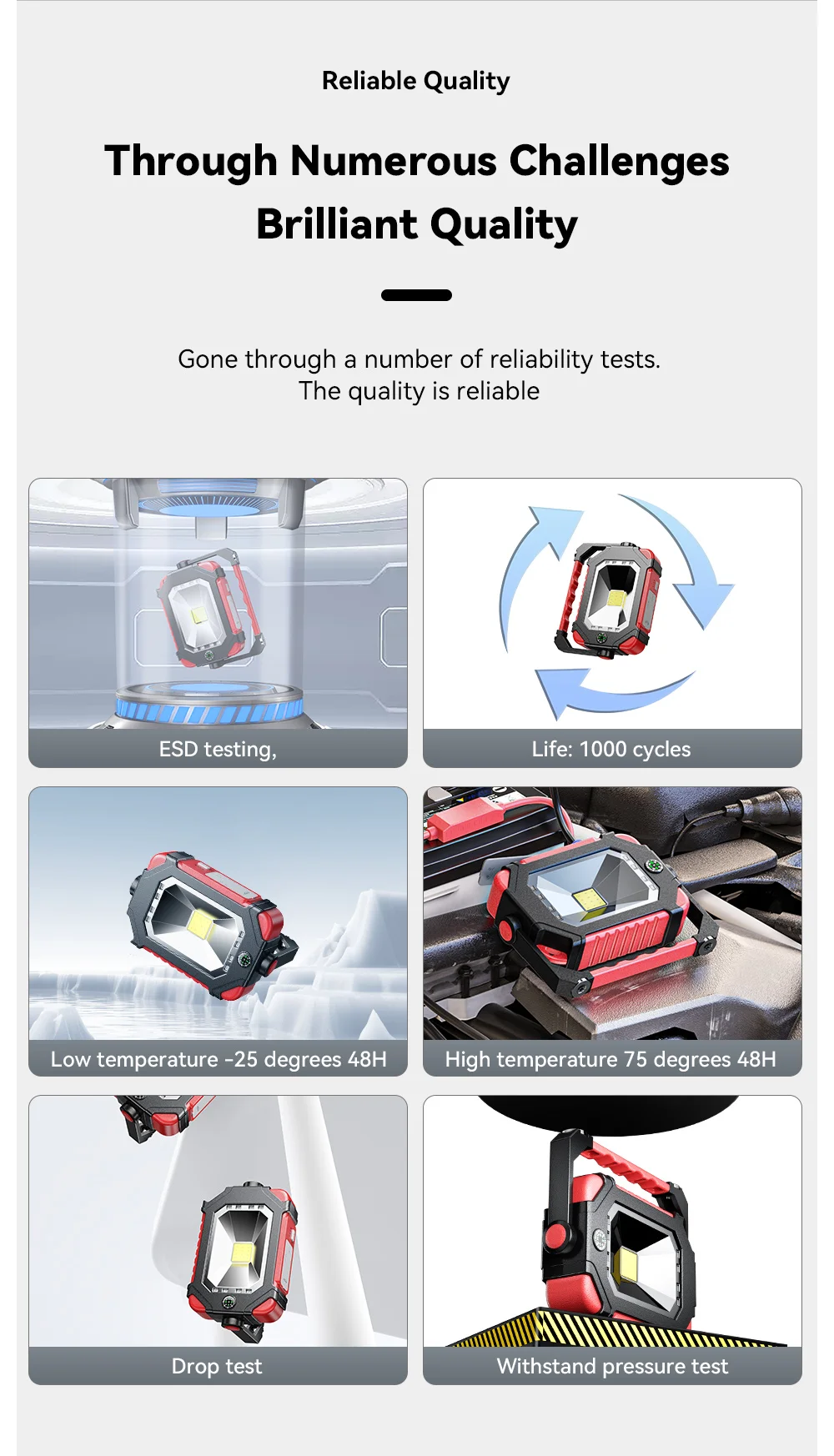 Reliable Quality

Through Numerous Challenges
Brilliant Quality

Gone through a number of reliability tests.
The quality is reliable

ESD testing,

Life: 1000 cycles

Low temperature -25 degrees 48H

High temperature 75 degrees 48H

Drop test

Withstand pressure test