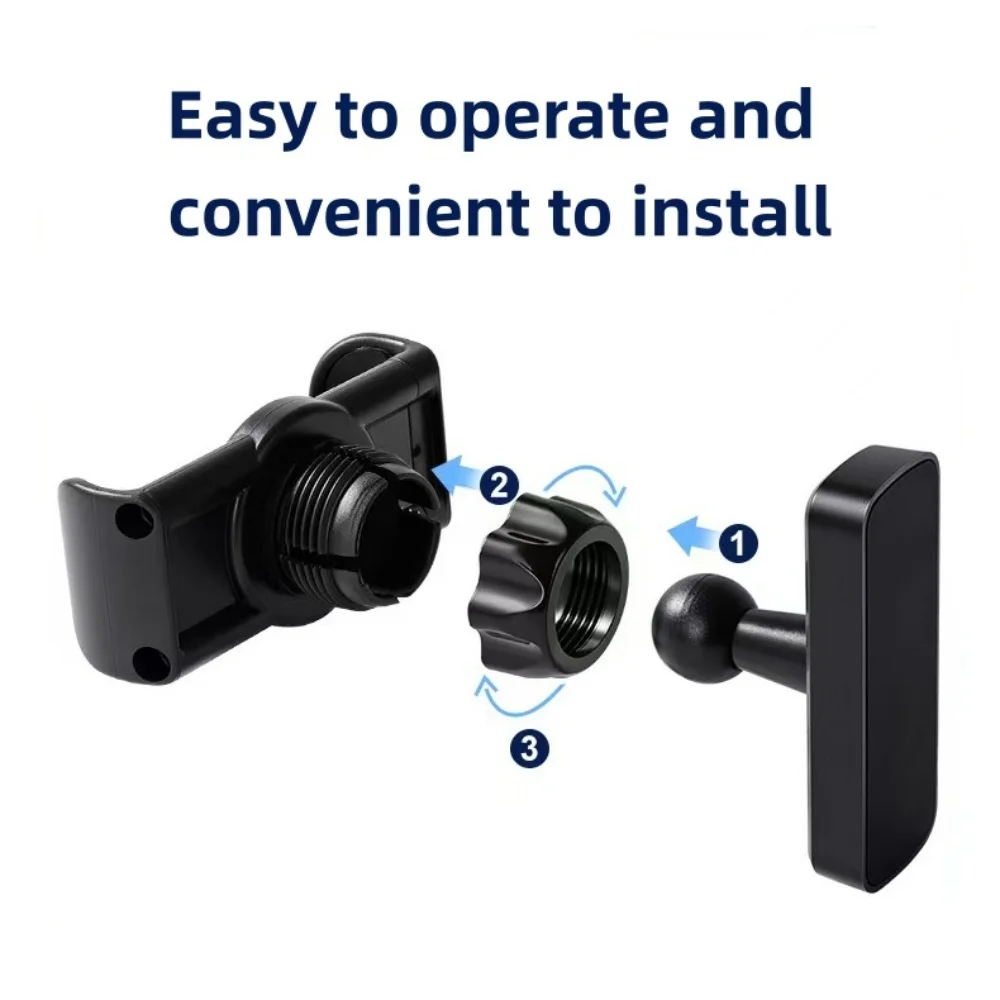 Easy to operate and convenient to install

2

1

3