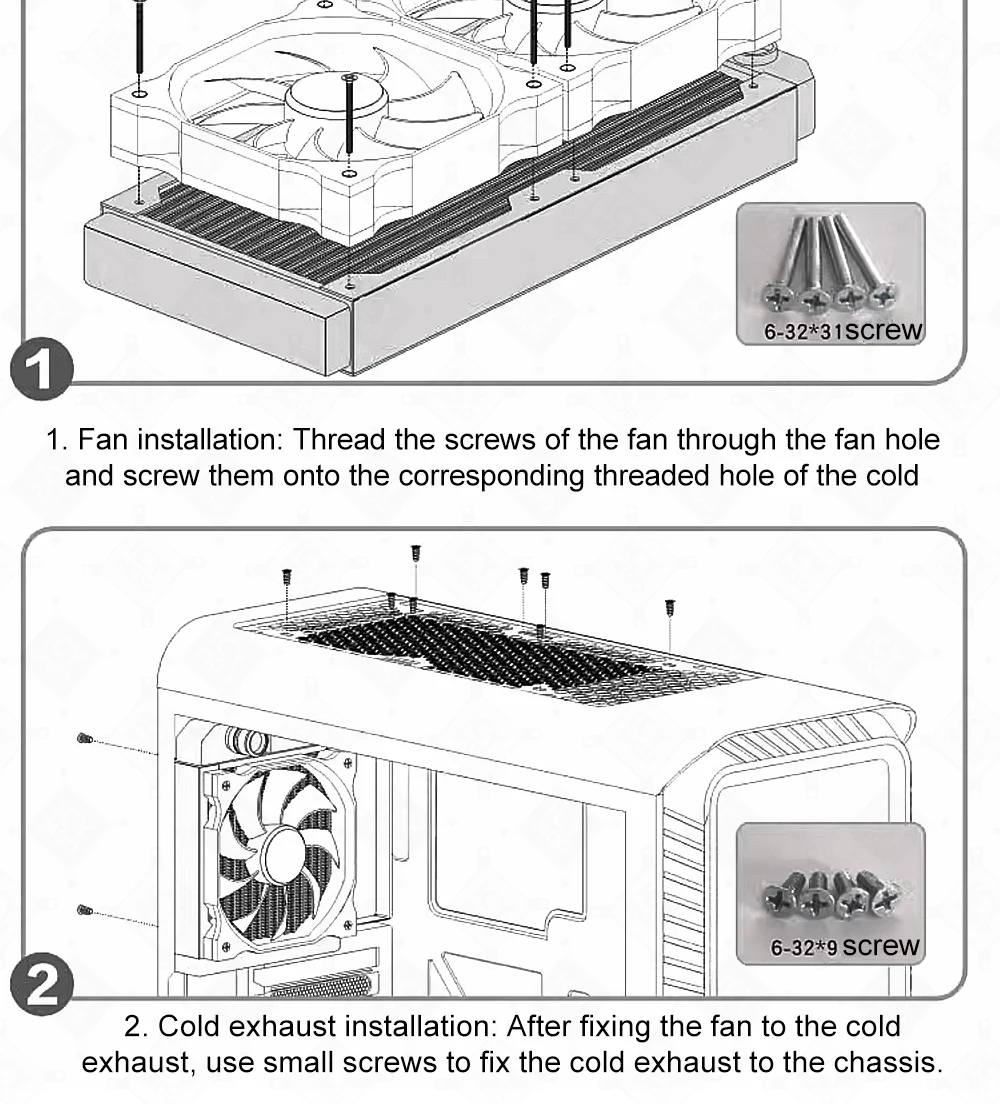 6-32*31screw

1

1. Fan installation: Thread the screws of the fan through the fan hole and screw them onto the corresponding threaded hole of the cold

6-32*9 screw

2

2. Cold exhaust installation: After fixing the fan to the cold exhaust, use small screws to fix the cold exhaust to the chassis.