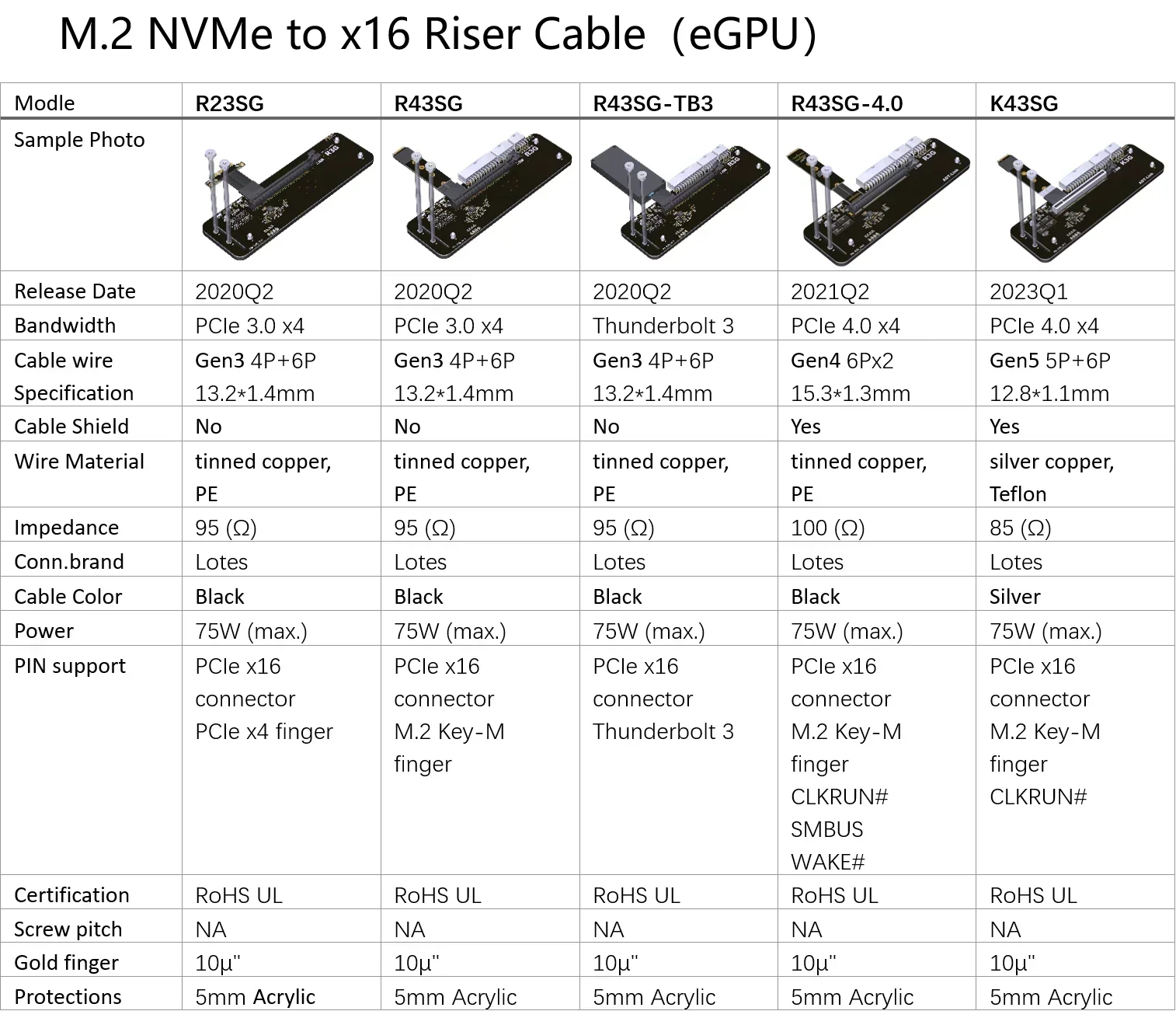 M.2 NVMe to x16 Riser Cable（eGPU)

| Modle | R23SG | R43SG | R43SG-TB3 | R43SG-4.0 | K43SG |
|---|---|---|---|---|---|
| Sample Photo | | | | | |
| Release Date | 2020Q2 | 2020Q2 | 2020Q2 | 2021Q2 | 2023Q1 |
| Bandwidth | PCIe 3.0 x4 | PCIe 3.0 x4 | Thunderbolt 3 | PCIe 4.0 x4 | PCIe 4.0 x4 |
| Cable wire Specification | Gen3 4P+6P 13.2*1.4mm | Gen3 4P+6P 13.2*1.4mm | Gen3 4P+6P 13.2*1.4mm | Gen4 6Px2 15.3*1.3mm | Gen5 5P+6P 12.8*1.1mm |
| Cable Shield | No | No | No | Yes | Yes |
| Wire Material | tinned copper, PE | tinned copper, PE | tinned copper, PE | tinned copper, PE | silver copper, Teflon |
| Impedance | 95 (Ω) | 95 (Ω) | 95 (Ω) | 100 (Ω) | 85 (Ω) |
| Conn.brand | Lotes | Lotes | Lotes | Lotes | Lotes |
| Cable Color | Black | Black | Black | Black | Silver |
| Power | 75W (max.) | 75W (max.) | 75W (max.) | 75W (max.) | 75W (max.) |
| PIN support | PCIe x16 connector PCIe x4 finger | PCIe x16 connector M.2 Key-M finger | PCIe x16 connector Thunderbolt 3 | PCIe x16 connector M.2 Key-M finger CLKRUN# SMBUS WAKE# | PCIe x16 connector M.2 Key-M finger CLKRUN# |
| Certification | RoHS UL | RoHS UL | RoHS UL | RoHS UL | RoHS UL |
| Screw pitch | NA | NA | NA | NA | NA |
| Gold finger | 10μ" | 10μ" | 10μ" | 10μ" | 10μ" |
| Protections | 5mm Acrylic | 5mm Acrylic | 5mm Acrylic | 5mm Acrylic | 5mm Acrylic |