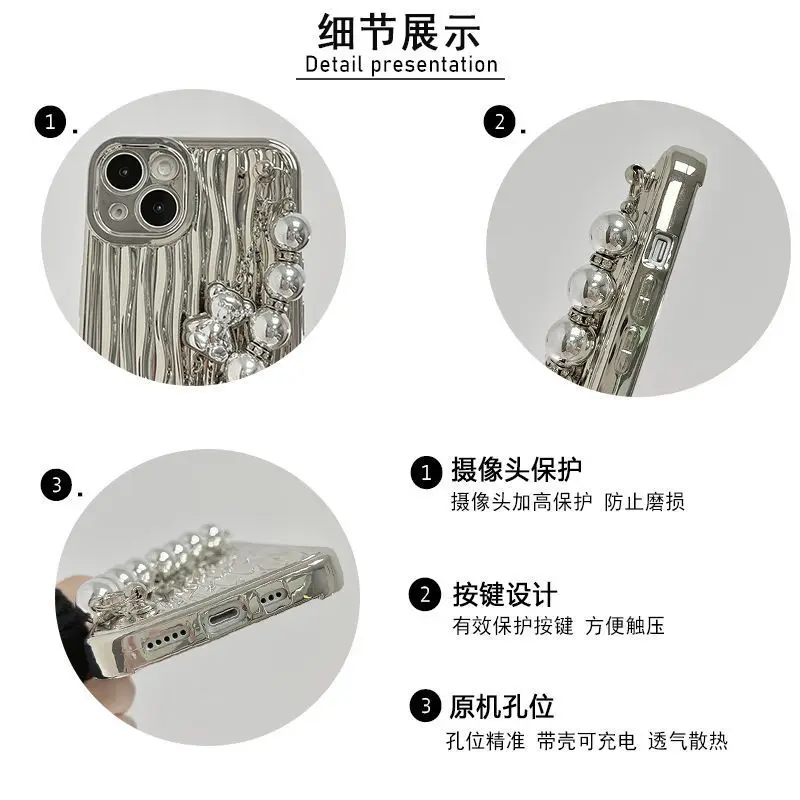 细节展示
Detail presentation

1.

2.

3.

1 摄像头保护
摄像头加高保护 防止磨损

2 按键设计
有效保护按键 方便触压

3 原机孔位
孔位精准 带壳可充电 透气散热