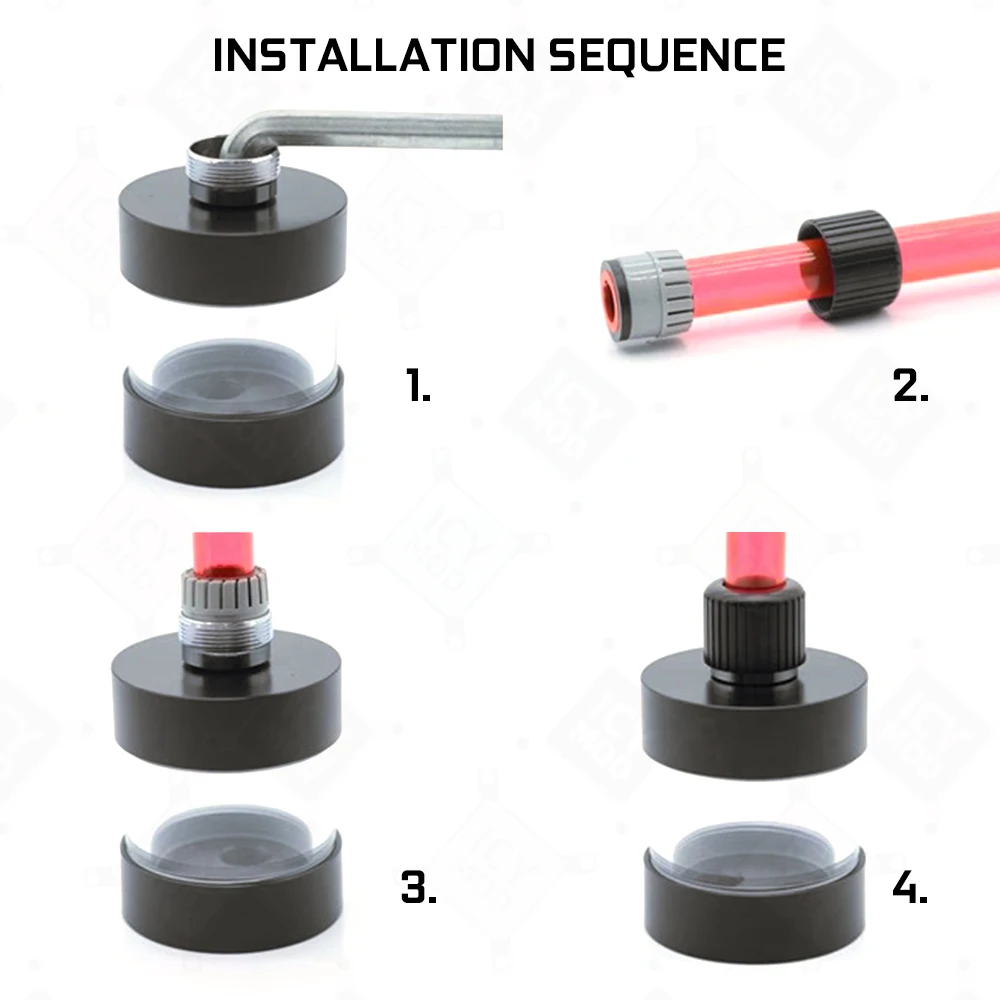 INSTALLATION SEQUENCE

1.

2.

3.

4.