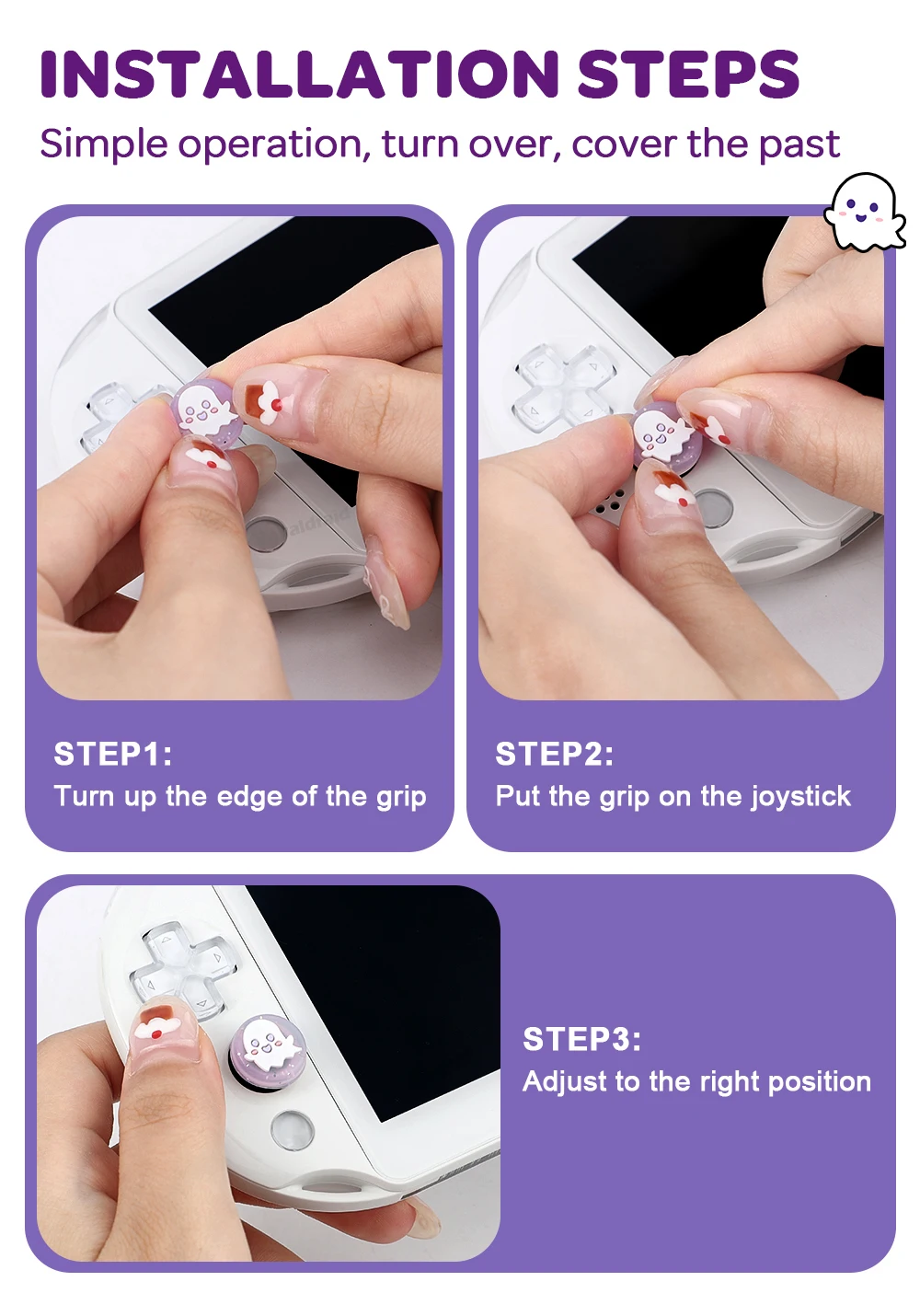 INSTALLATION STEPS
Simple operation, turn over, cover the past

STEP1:
Turn up the edge of the grip

STEP2:
Put the grip on the joystick

STEP3:
Adjust to the right position