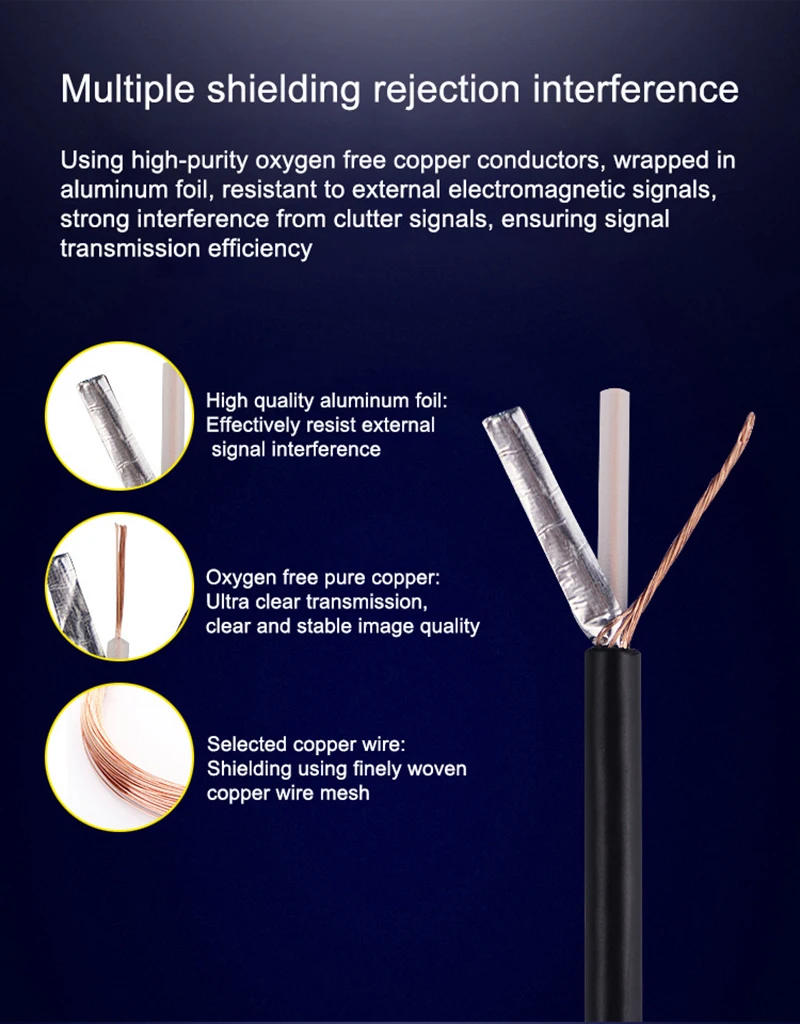 Multiple shielding rejection interference

Using high-purity oxygen free copper conductors, wrapped in aluminum foil, resistant to external electromagnetic signals, strong interference from clutter signals, ensuring signal transmission efficiency

High quality aluminum foil: Effectively resist external signal interference

Oxygen free pure copper: Ultra clear transmission, clear and stable image quality

Selected copper wire: Shielding using finely woven copper wire mesh