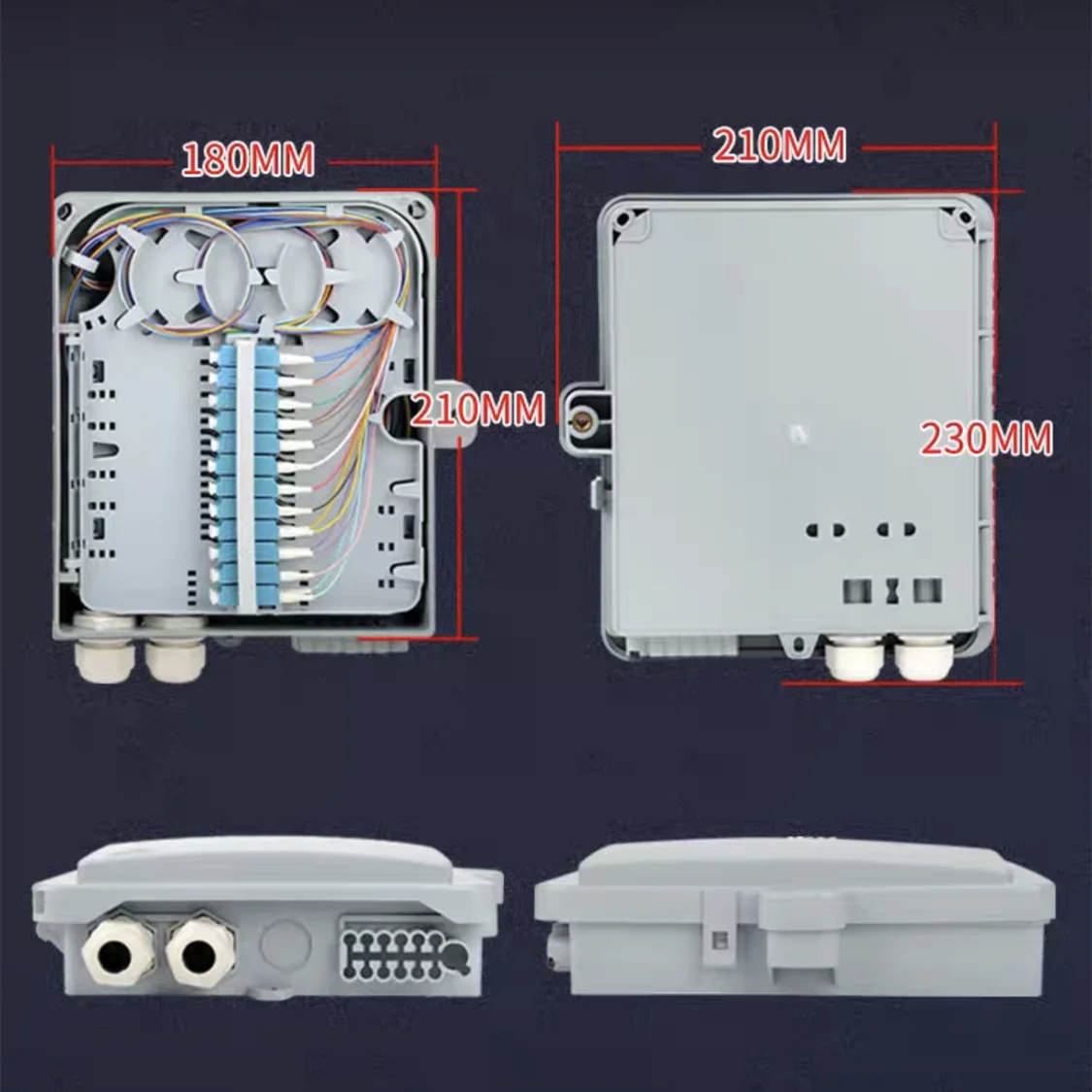 180MM
210MM
210MM
230MM