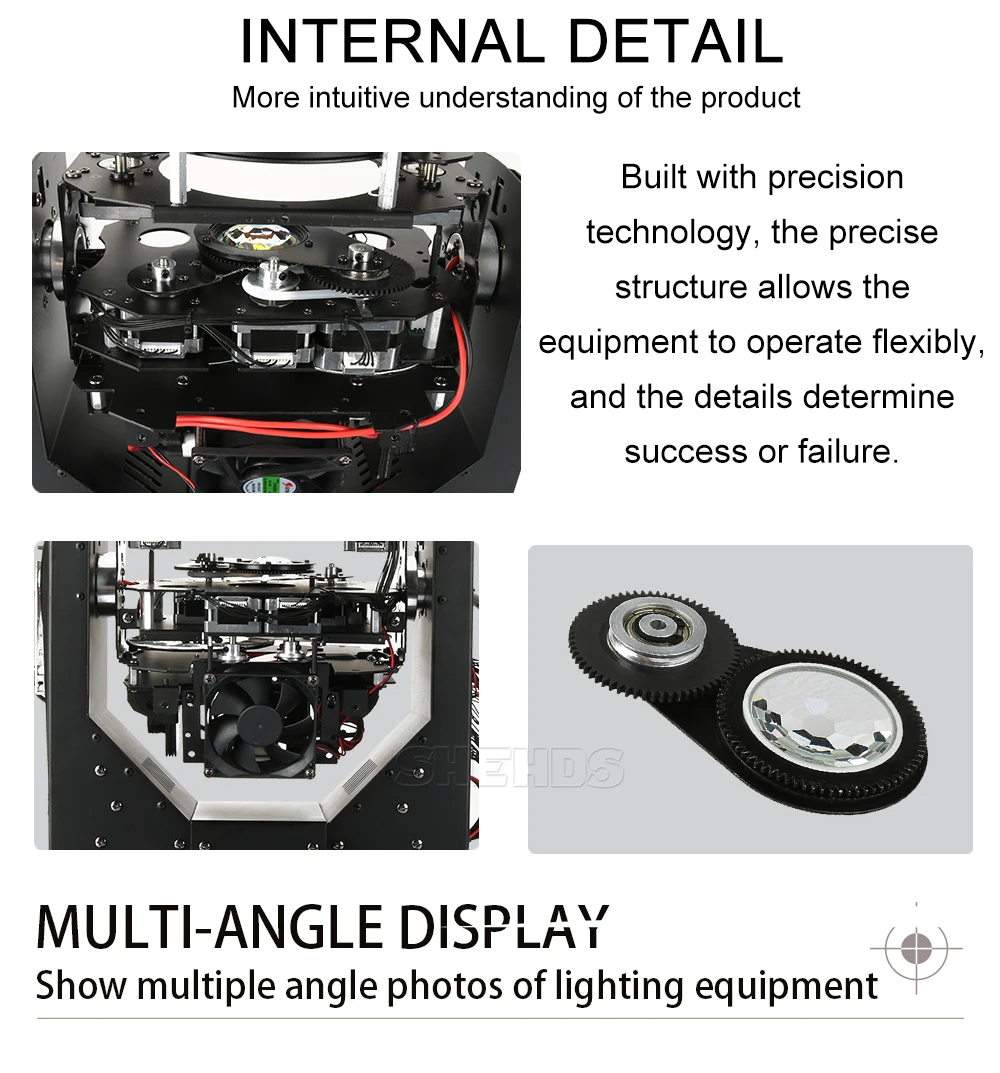 INTERNAL DETAIL
More intuitive understanding of the product

Built with precision technology, the precise structure allows the equipment to operate flexibly, and the details determine success or failure.

SHEHDS

MULTI-ANGLE DISPLAY
Show multiple angle photos of lighting equipment