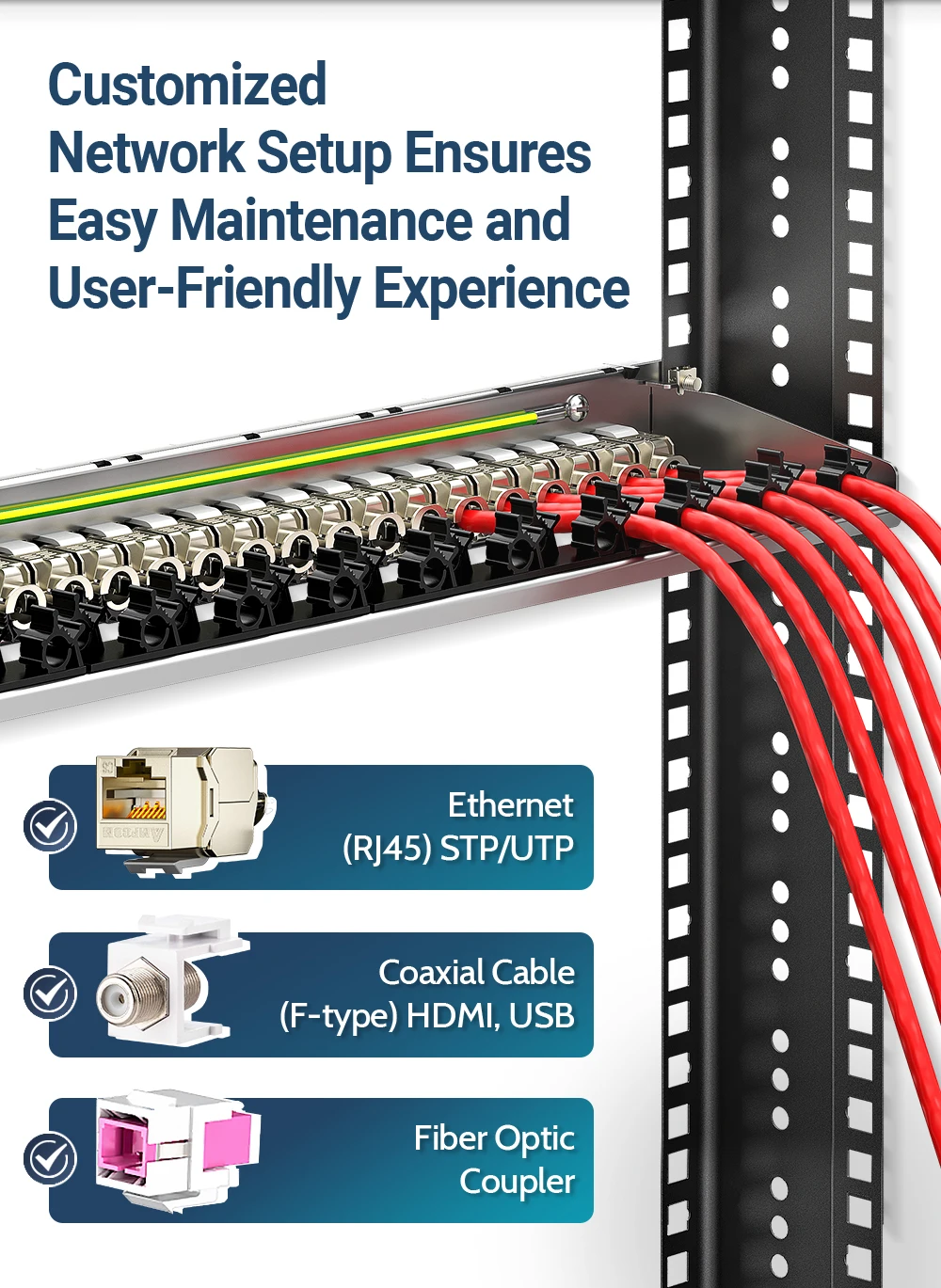 Customized Network Setup Ensures Easy Maintenance and User-Friendly Experience

Ethernet (RJ45) STP/UTP

Coaxial Cable (F-type) HDMI, USB

Fiber Optic Coupler