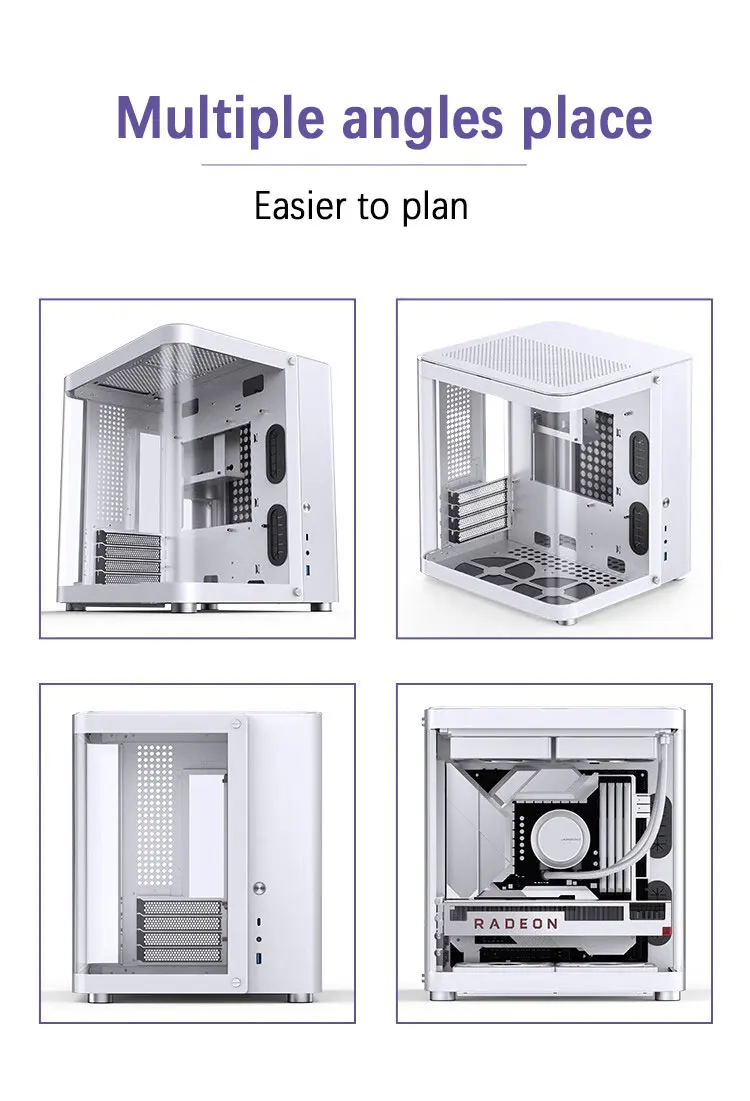 Multiple angles place

Easier to plan

RADEON