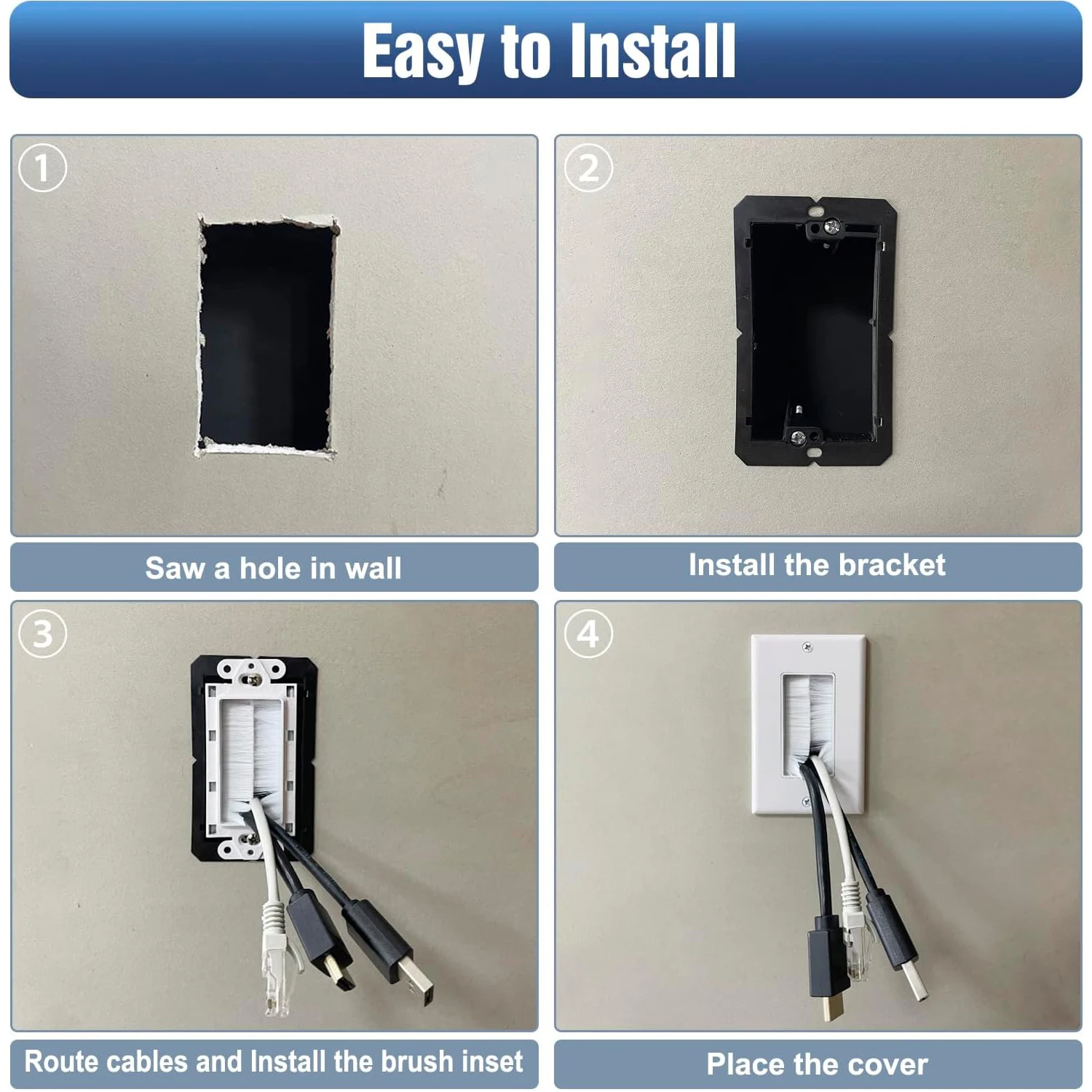 Easy to Install

1

Saw a hole in wall

2

Install the bracket

3

Route cables and Install the brush inset

4

Place the cover