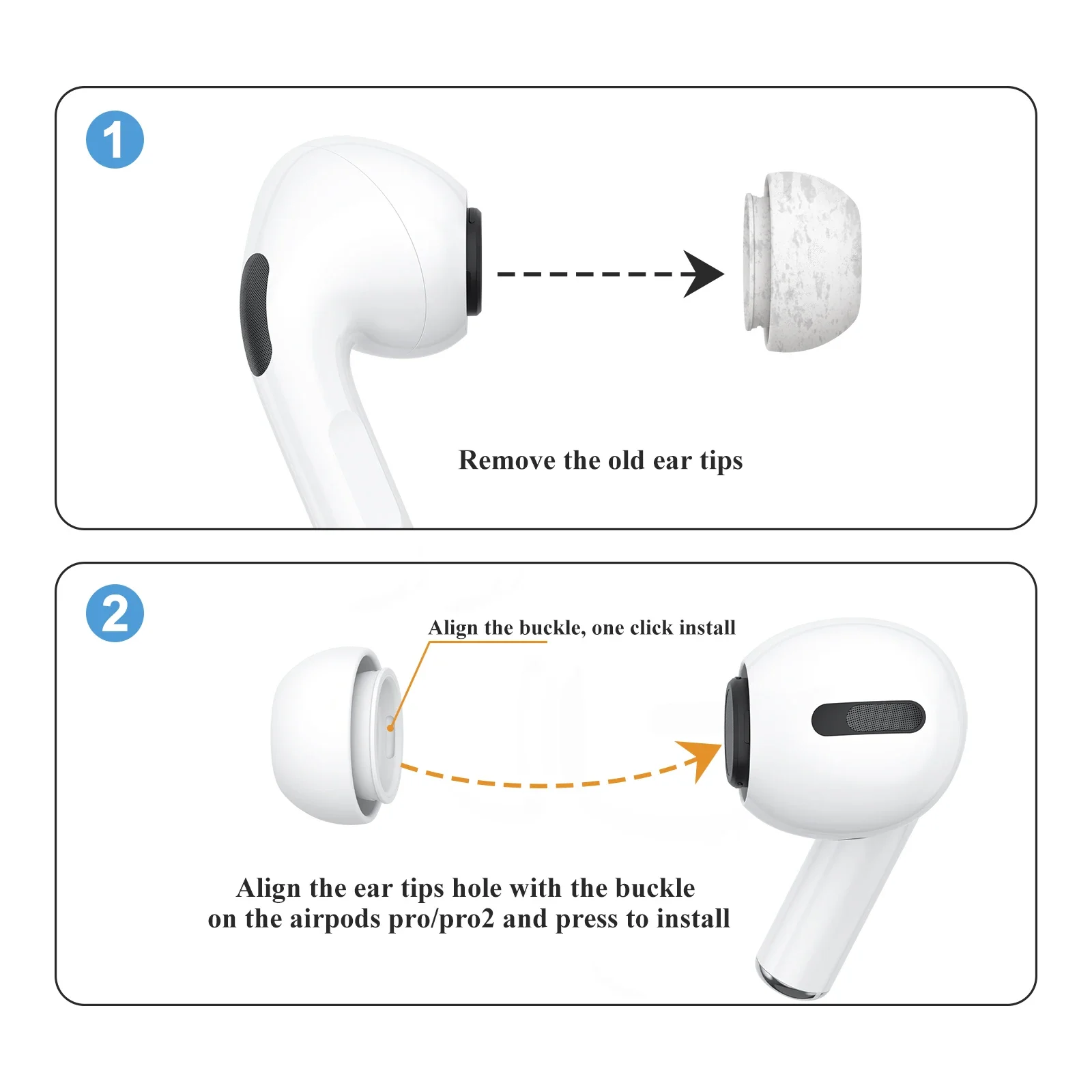 1

Remove the old ear tips

2

Align the buckle, one click install

Align the ear tips hole with the buckle on the airpods pro/pro2 and press to install