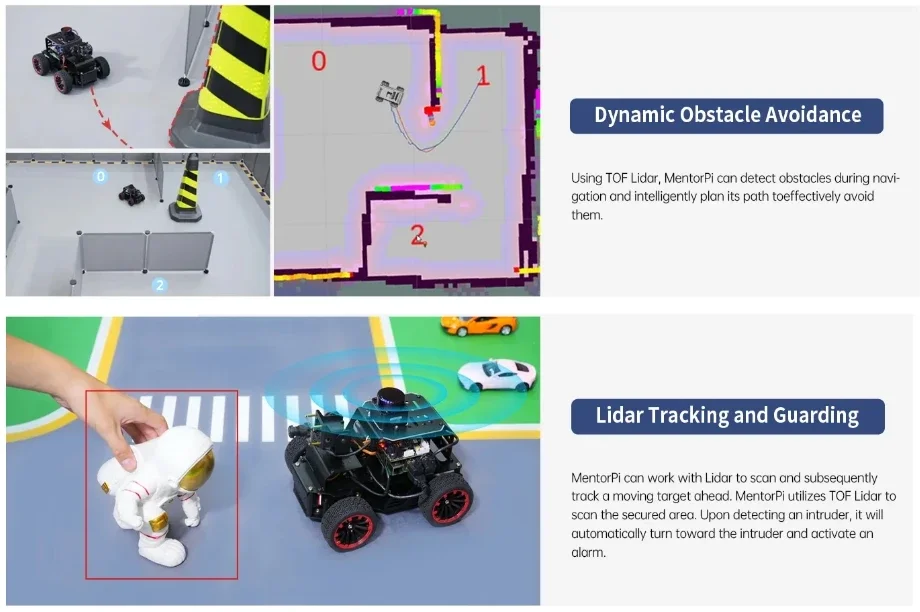 0

1

2

0

1

2

Dynamic Obstacle Avoidance

Using TOF Lidar, MentorPi can detect obstacles during navigation and intelligently plan its path toeffectively avoid them.

Lidar Tracking and Guarding

MentorPi can work with Lidar to scan and subsequently track a moving target ahead. MentorPi utilizes TOF Lidar to scan the secured area. Upon detecting an intruder, it will automatically turn toward the intruder and activate an alarm.