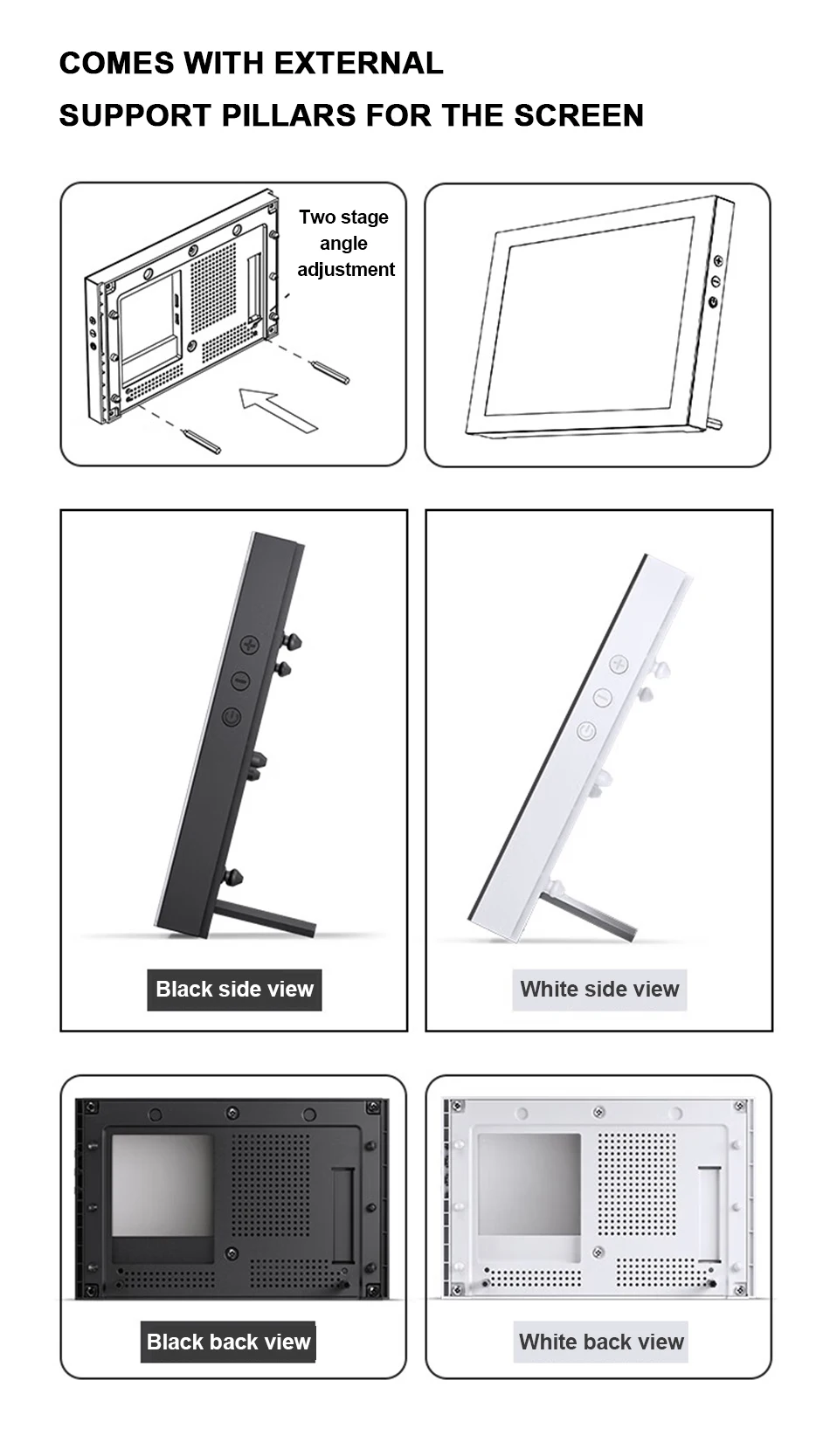 COMES WITH EXTERNAL
SUPPORT PILLARS FOR THE SCREEN

Two stage angle adjustment

Black side view

White side view

Black back view

White back view