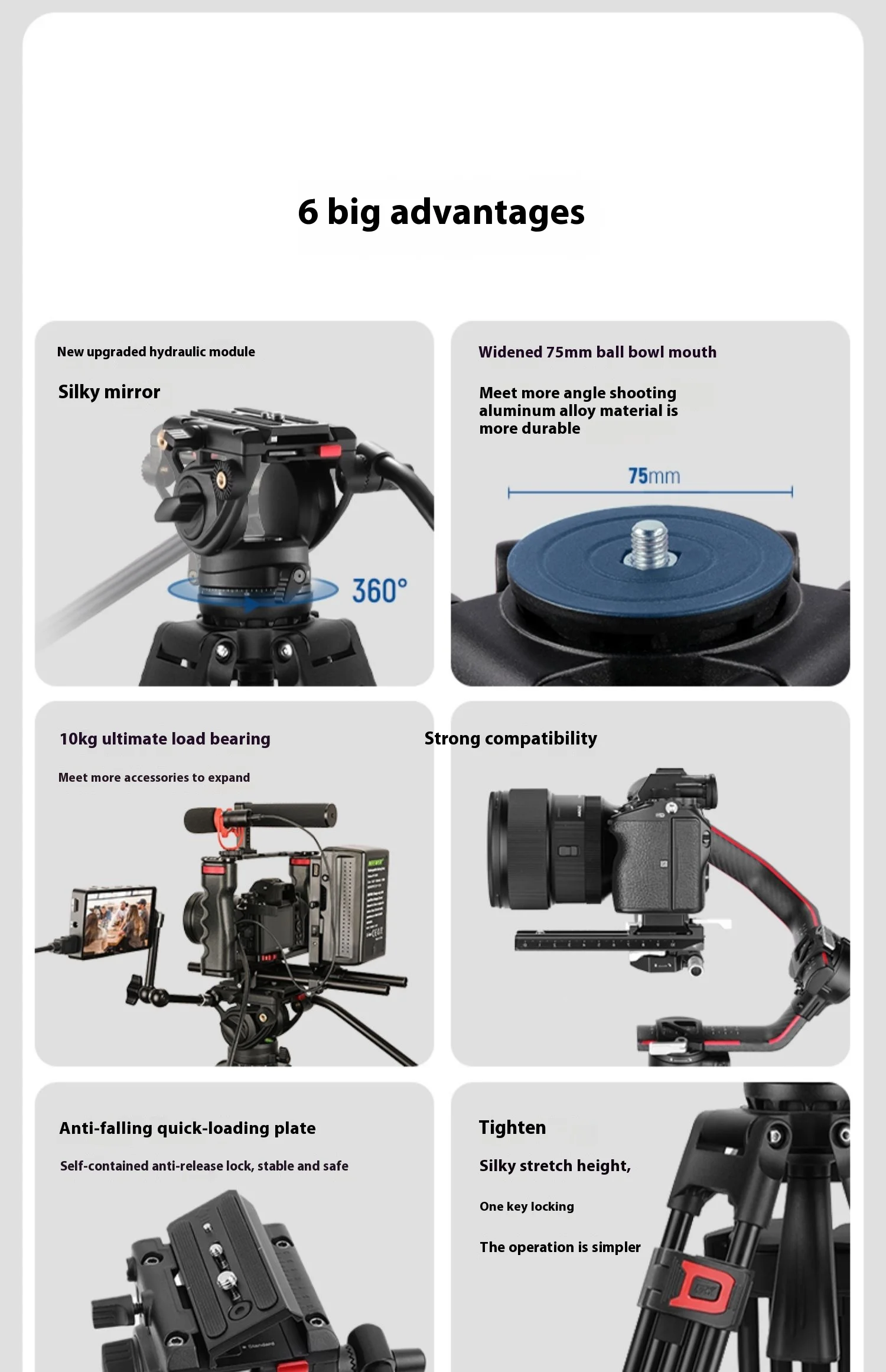 6 big advantages

New upgraded hydraulic module

Silky mirror

360°

Widened 75mm ball bowl mouth

Meet more angle shooting aluminum alloy material is more durable

75mm

10kg ultimate load bearing

Meet more accessories to expand

Strong compatibility

Anti-falling quick-loading plate

Self-contained anti-release lock, stable and safe

Tighten

Silky stretch height,

One key locking

The operation is simpler