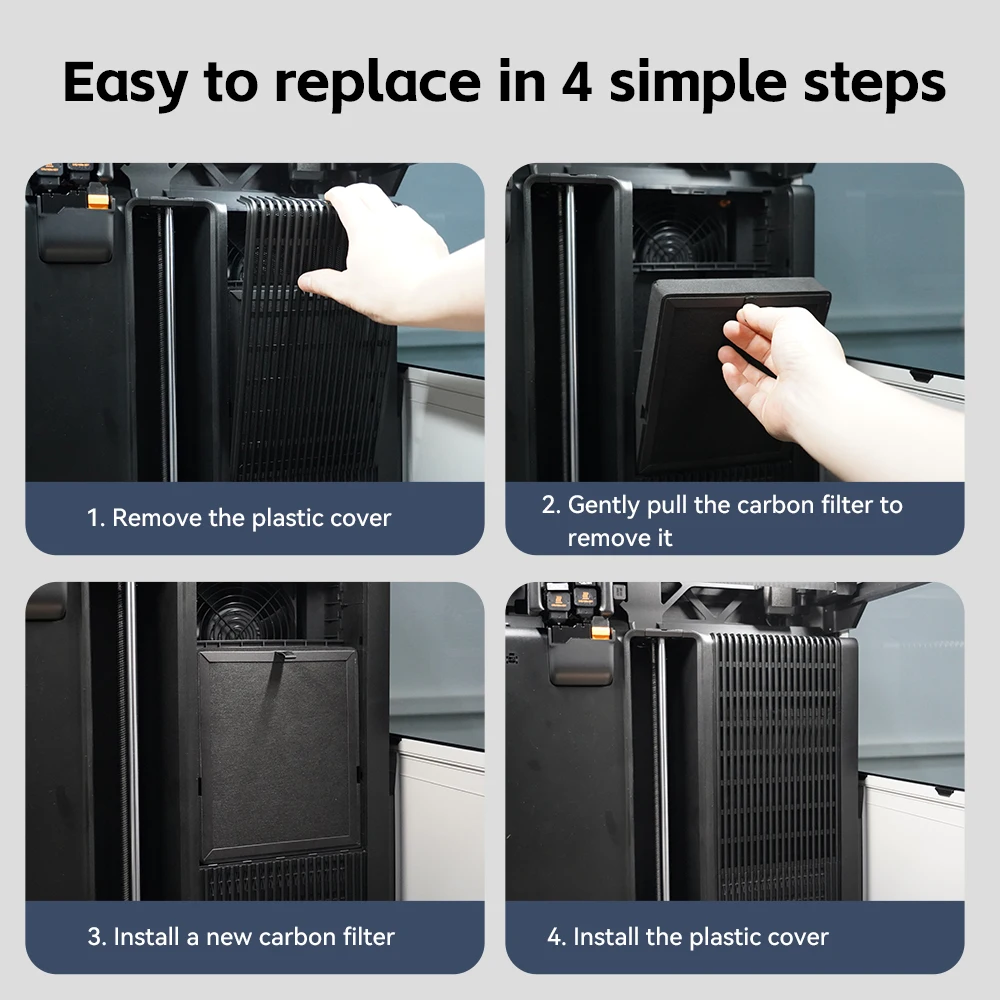 Easy to replace in 4 simple steps

1. Remove the plastic cover

2. Gently pull the carbon filter to remove it

3. Install a new carbon filter

4. Install the plastic cover