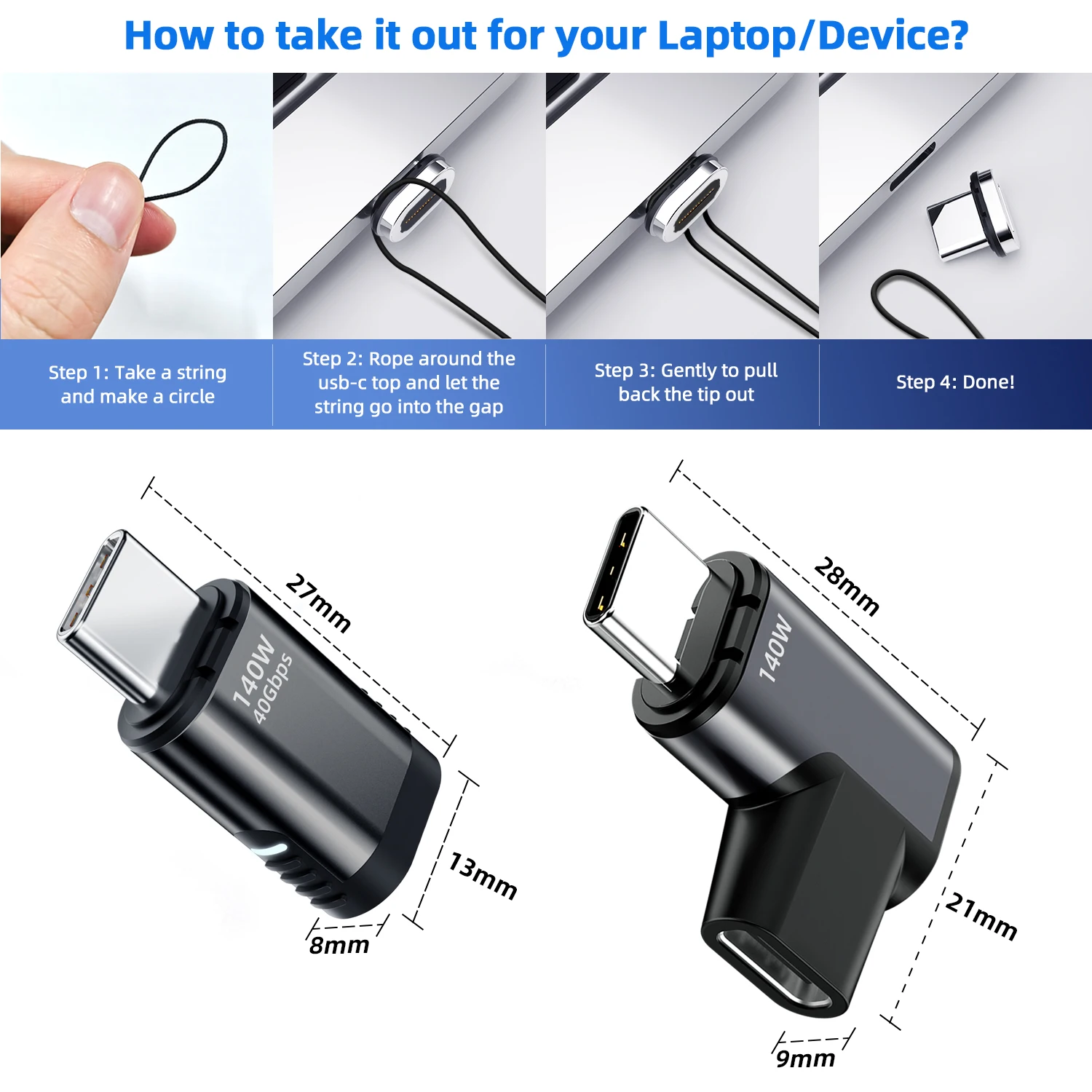 How to take it out for your Laptop/Device?

Step 1: Take a string and make a circle

Step 2: Rope around the usb-c top and let the string go into the gap

Step 3: Gently to pull back the tip out

Step 4: Done!

27mm

140W
40Gbps

13mm

8mm

28mm

140W

21mm

9mm