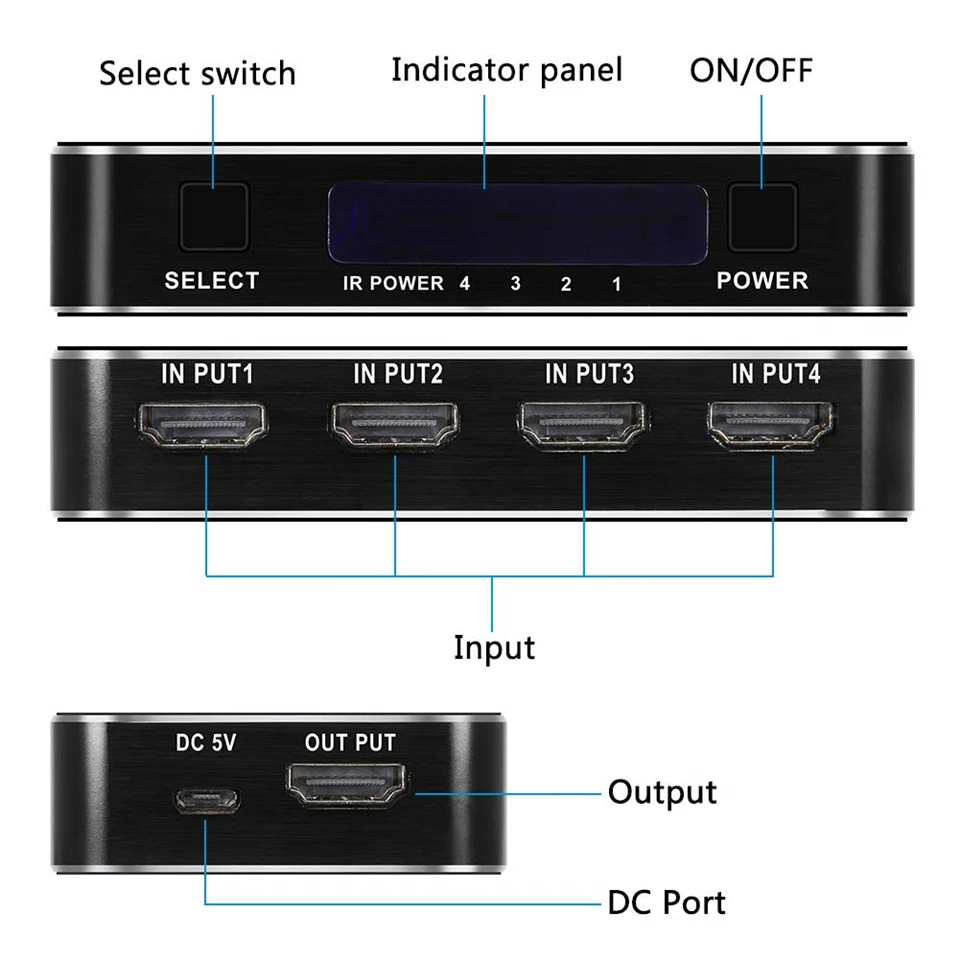 Select switch
Indicator panel
ON/OFF

SELECT
IR POWER 4 3 2 1
POWER

IN PUT1
IN PUT2
IN PUT3
IN PUT4

Input

DC 5V
OUT PUT
Output

DC Port