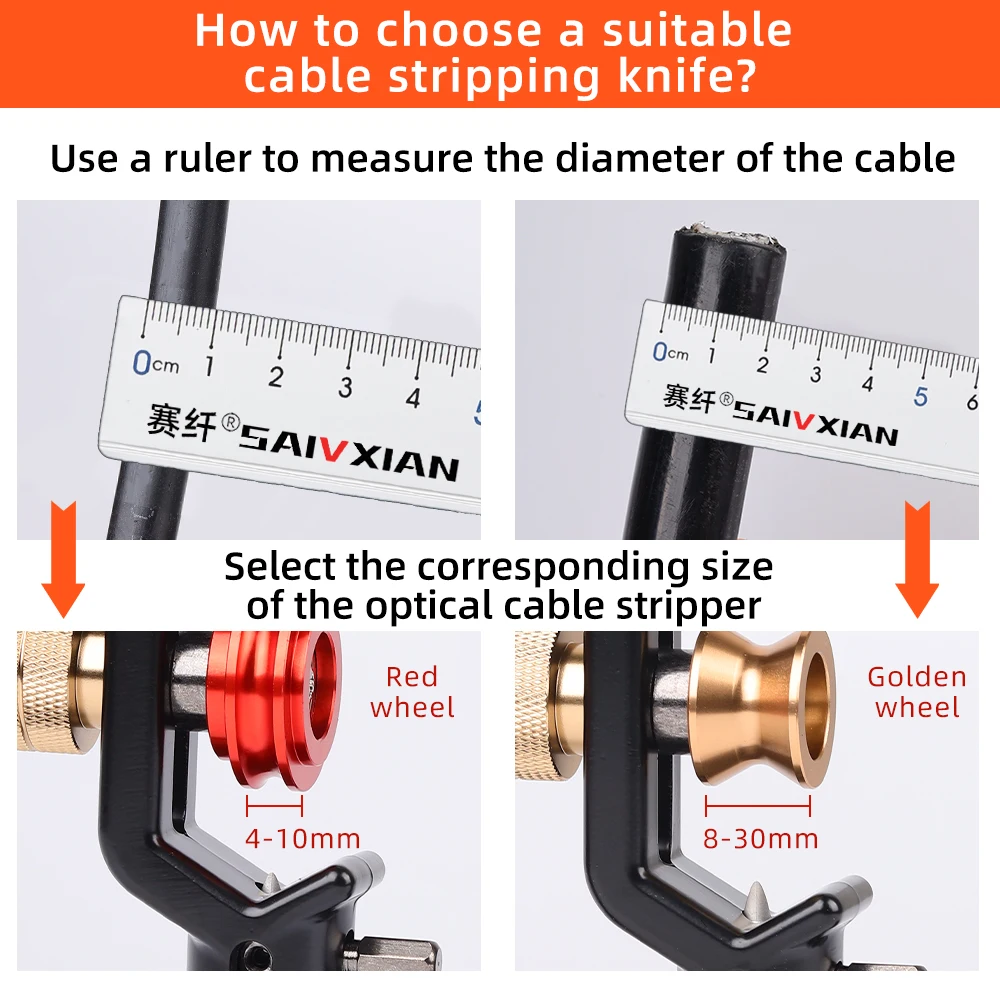 How to choose a suitable cable stripping knife?

Use a ruler to measure the diameter of the cable

0cm 1 2 3 4 5
赛纤® SAIVXIAN

0cm 1 2 3 4 5 6
赛纤® SAIVXIAN

Select the corresponding size of the optical cable stripper

Red wheel
4-10mm

Golden wheel
8-30mm