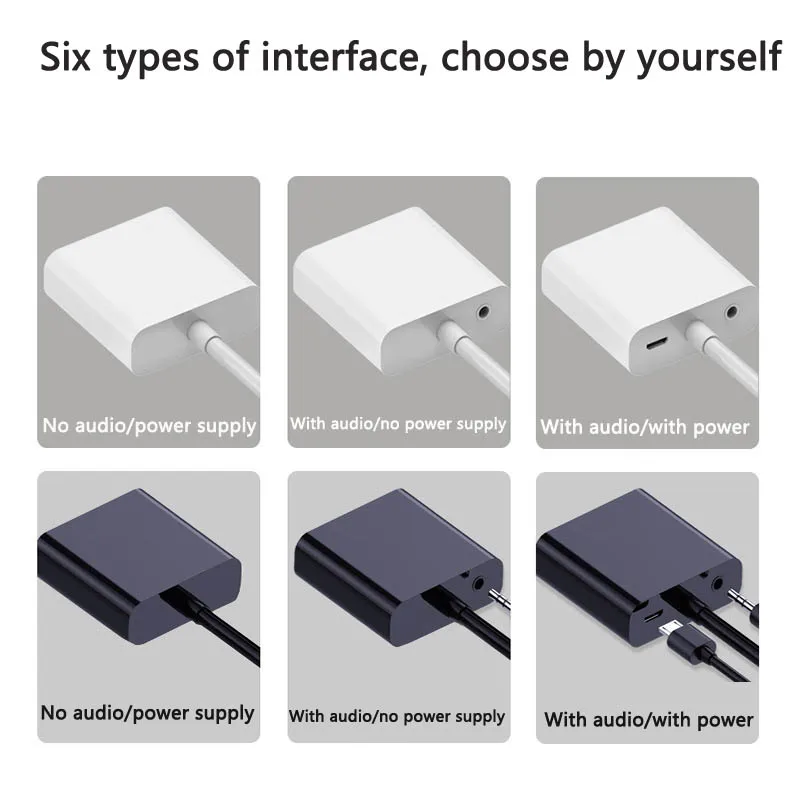 Six types of interface, choose by yourself

No audio/power supply

With audio/no power supply

With audio/with power

No audio/power supply

With audio/no power supply

With audio/with power