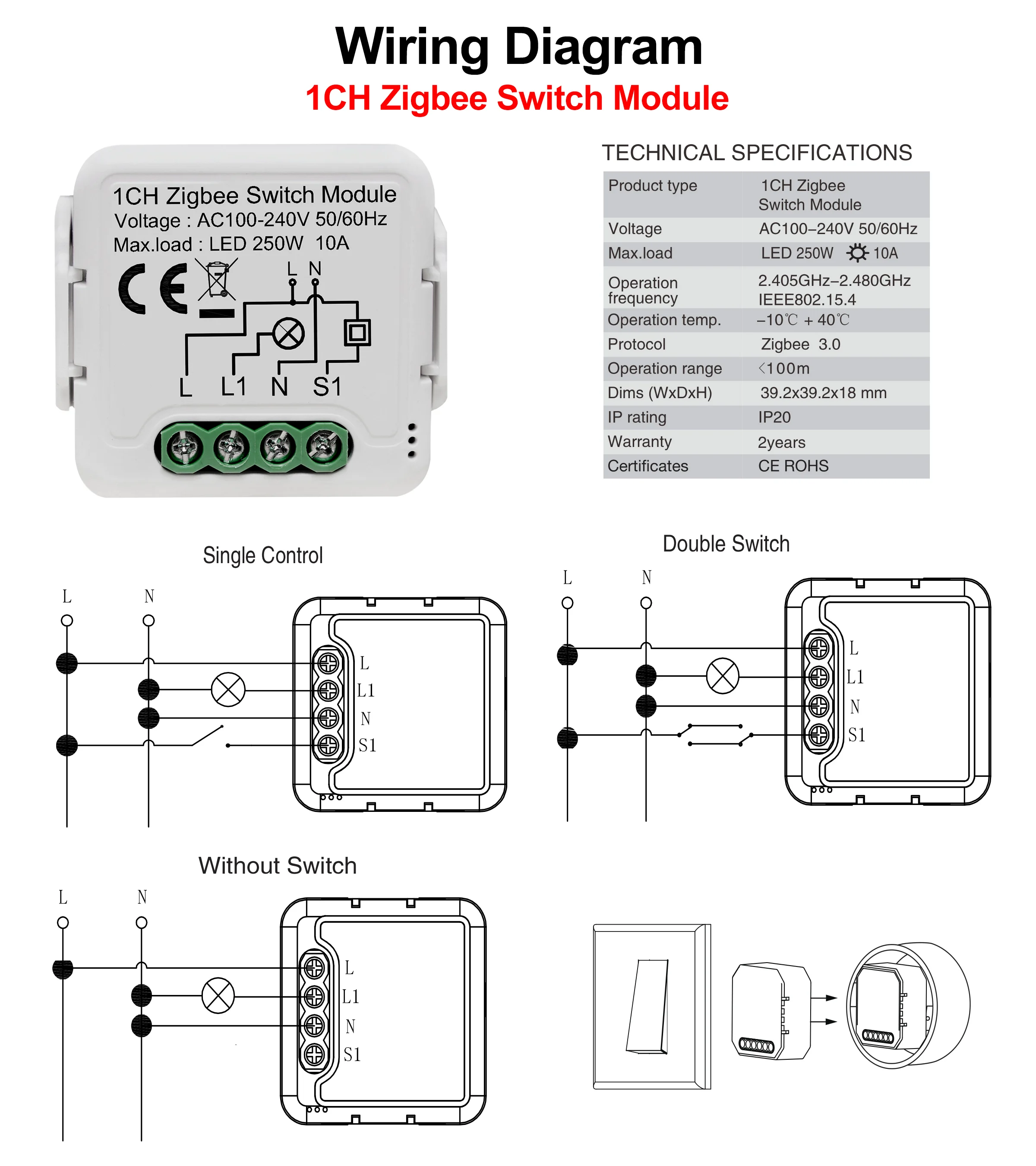 Wiring Diagram
1CH Zigbee Switch Module

1CH Zigbee Switch Module
Voltage : AC100-240V 50/60Hz
Max.load : LED 250W 10A
CE
L N
L L1 N S1

TECHNICAL SPECIFICATIONS

| Product type | 1CH Zigbee Switch Module |
|---|---|
| Voltage | AC100–240V 50/60Hz |
| Max.load | LED 250W 10A |
| Operation frequency | 2.405GHz–2.480GHz IEEE802.15.4 |
| Operation temp. | –10℃ + 40℃ |
| Protocol | Zigbee 3.0 |
| Operation range | <100m |
| Dims (WxDxH) | 39.2x39.2x18 mm |
| IP rating | IP20 |
| Warranty | 2years |
| Certificates | CE ROHS |

Single Control
L N
L
L1
N
S1

Double Switch
L N
L
L1
N
S1

Without Switch
L N
L
L1
N
S1