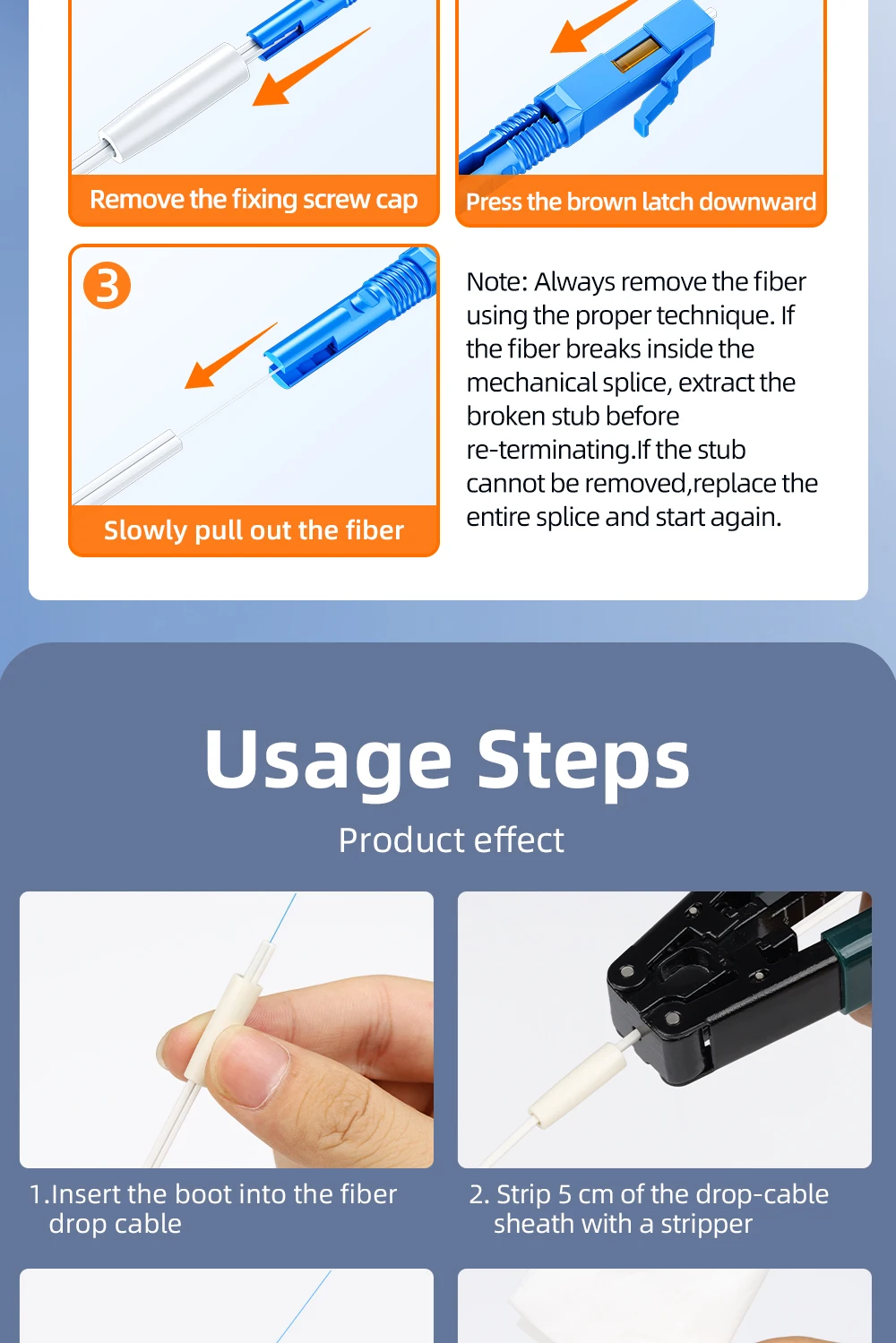 Remove the fixing screw cap

Press the brown latch downward

3

Slowly pull out the fiber

Note: Always remove the fiber using the proper technique. If the fiber breaks inside the mechanical splice, extract the broken stub before re-terminating.If the stub cannot be removed,replace the entire splice and start again.

Usage Steps

Product effect

1.Insert the boot into the fiber drop cable

2. Strip 5 cm of the drop-cable sheath with a stripper