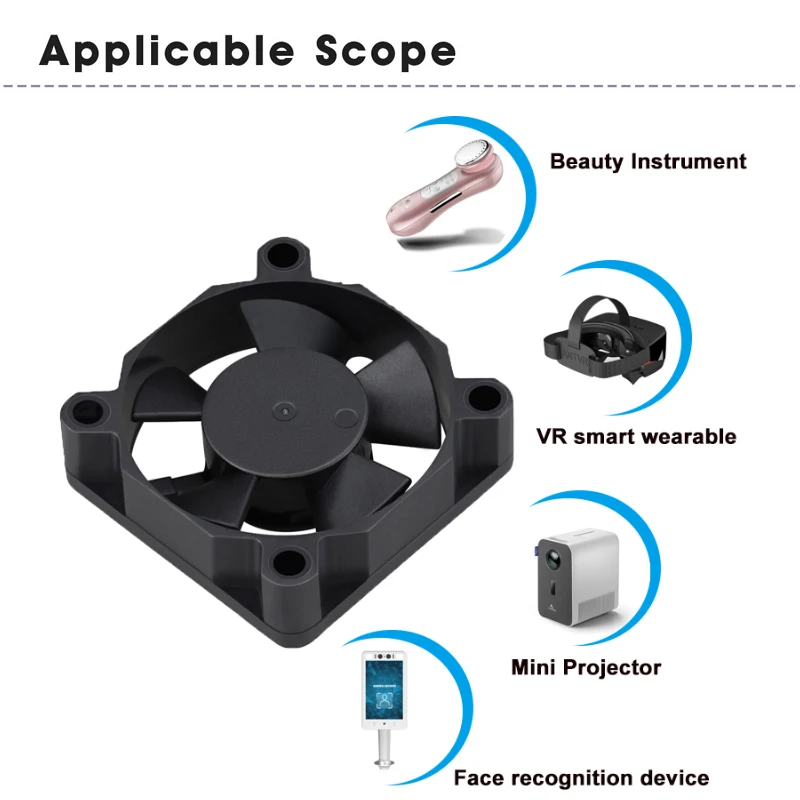 Applicable Scope

Beauty Instrument

VR smart wearable

Mini Projector

Face recognition device