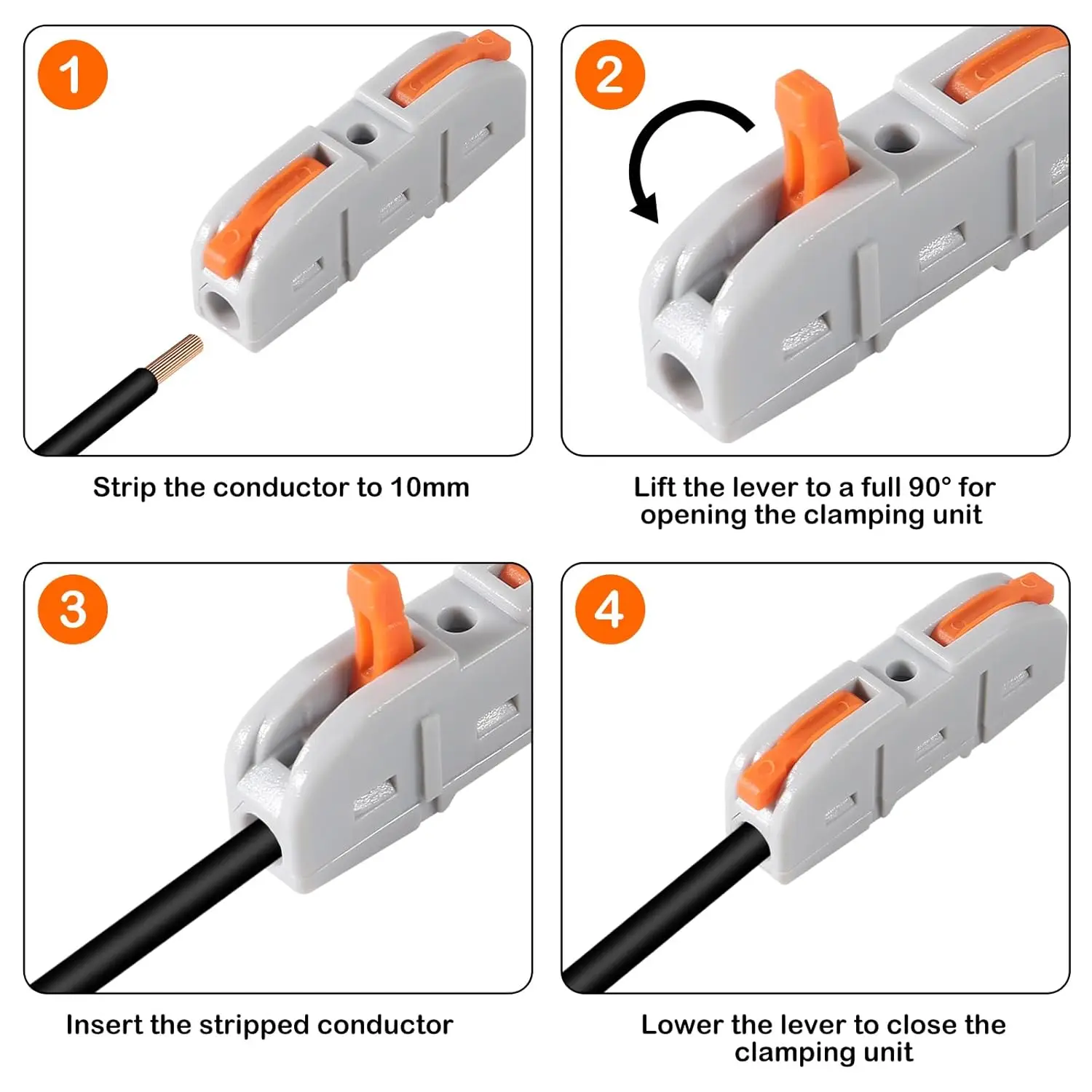 1

Strip the conductor to 10mm

2

Lift the lever to a full 90° for opening the clamping unit

3

Insert the stripped conductor

4

Lower the lever to close the clamping unit