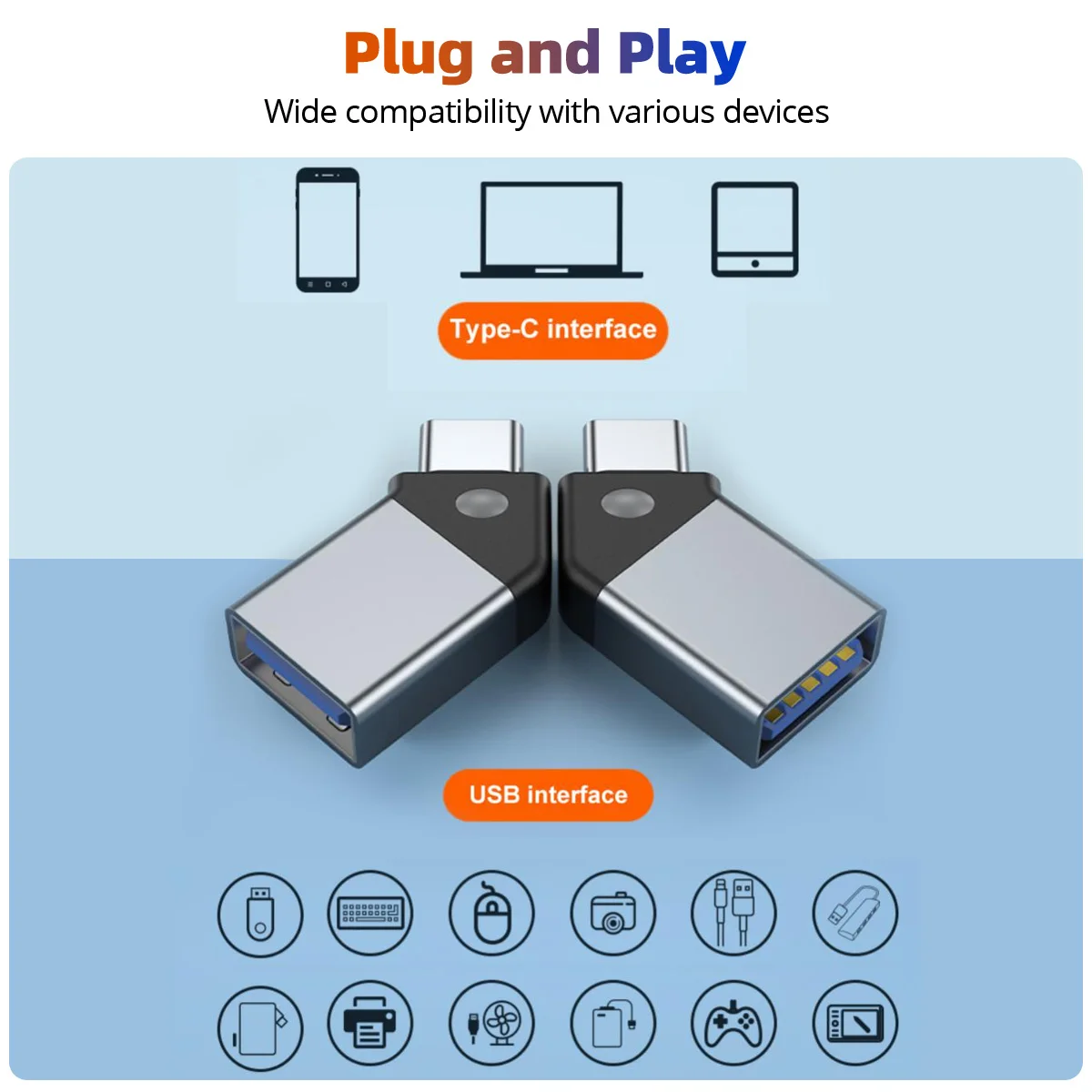 Plug and Play
Wide compatibility with various devices

Type-C interface

USB interface