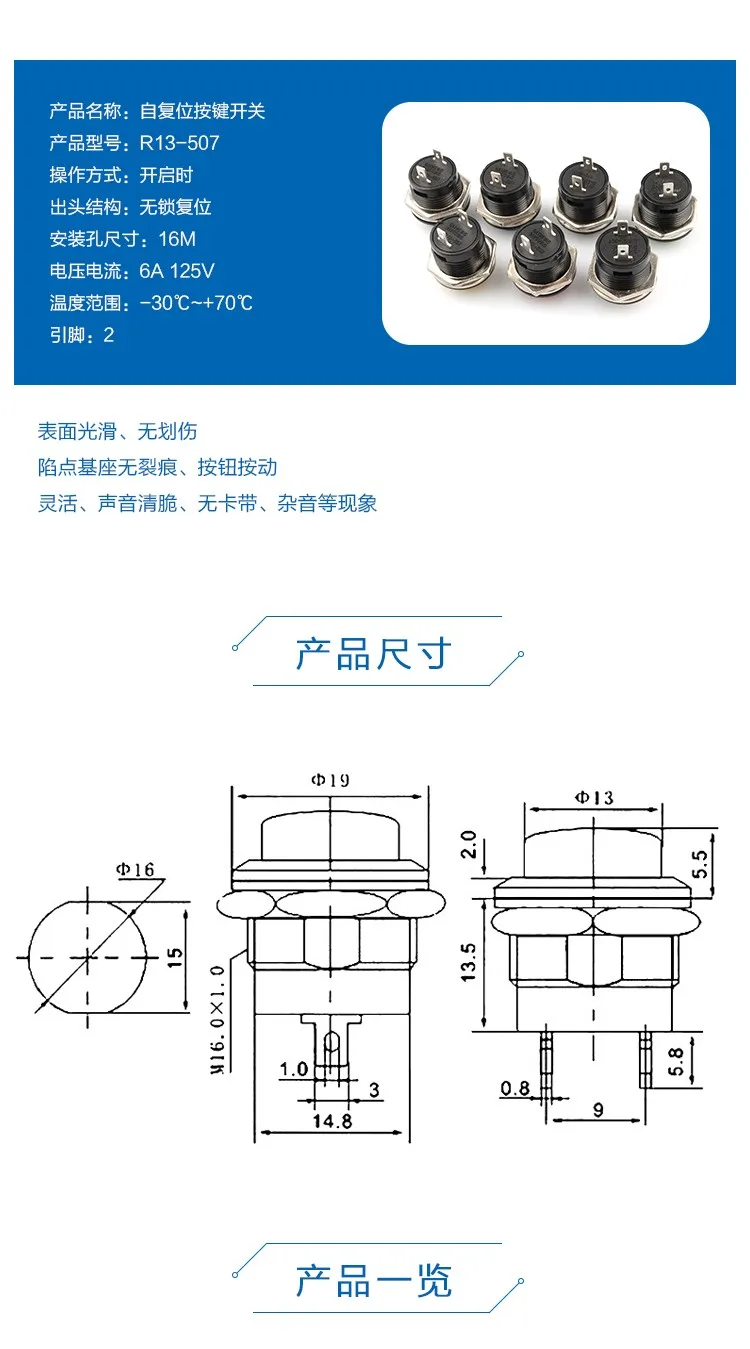 产品名称：自复位按键开关
产品型号：R13-507
操作方式：开启时
出头结构：无锁复位
安装孔尺寸：16M
电压电流：6A 125V
温度范围：-30℃~+70℃
引脚：2

表面光滑、无划伤
陷点基座无裂痕、按钮按动
灵活、声音清脆、无卡带、杂音等现象

产品尺寸

Φ16
15
Φ19
M16.0×1.0
1.0
3
14.8
Φ13
2.0
5.5
13.5
5.8
0.8
9

产品一览