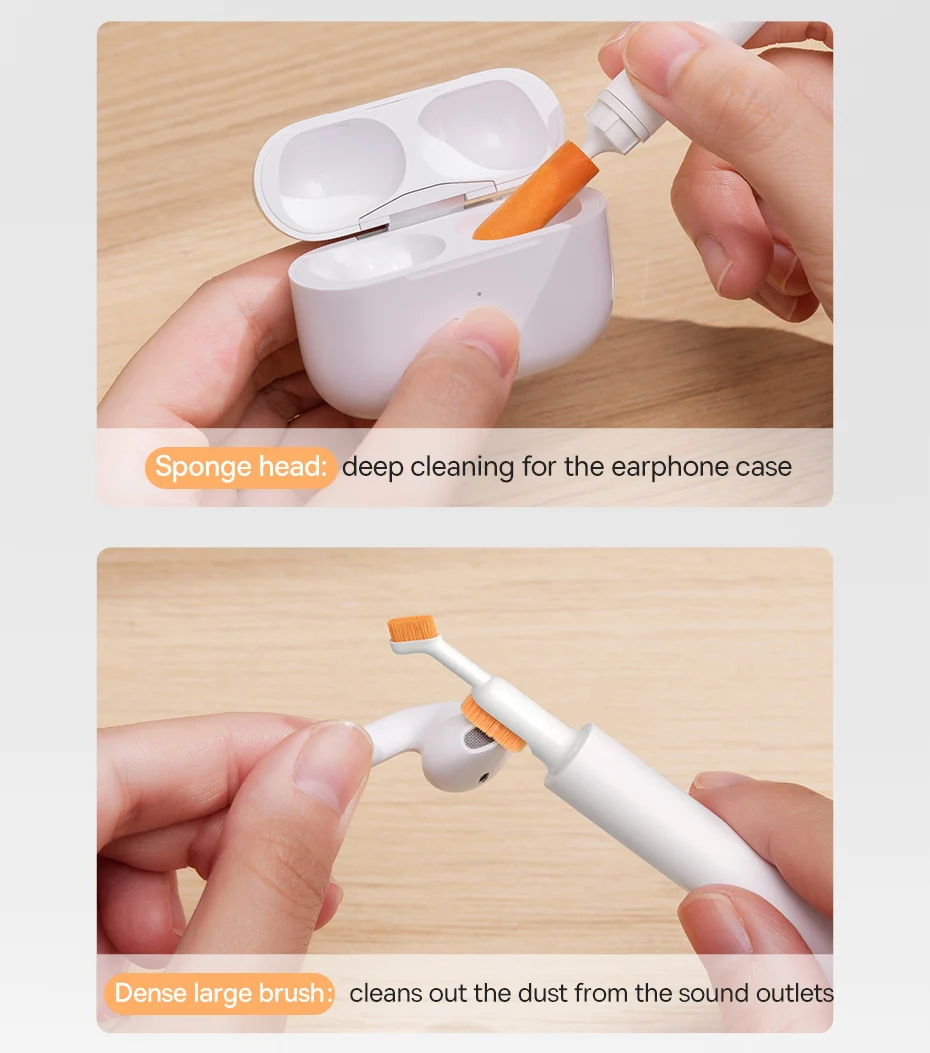 Sponge head: deep cleaning for the earphone case

Dense large brush: cleans out the dust from the sound outlets