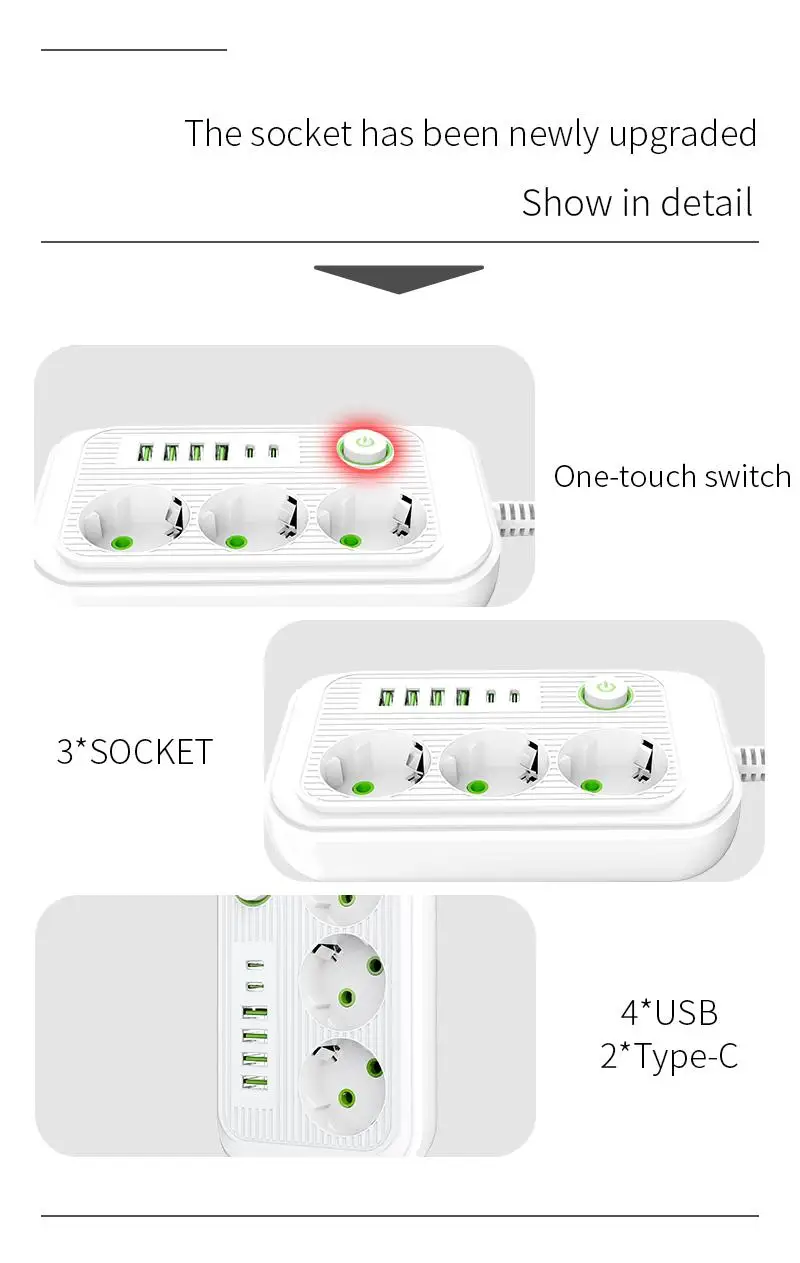 The socket has been newly upgraded

Show in detail

One-touch switch

3*SOCKET

4*USB
2*Type-C