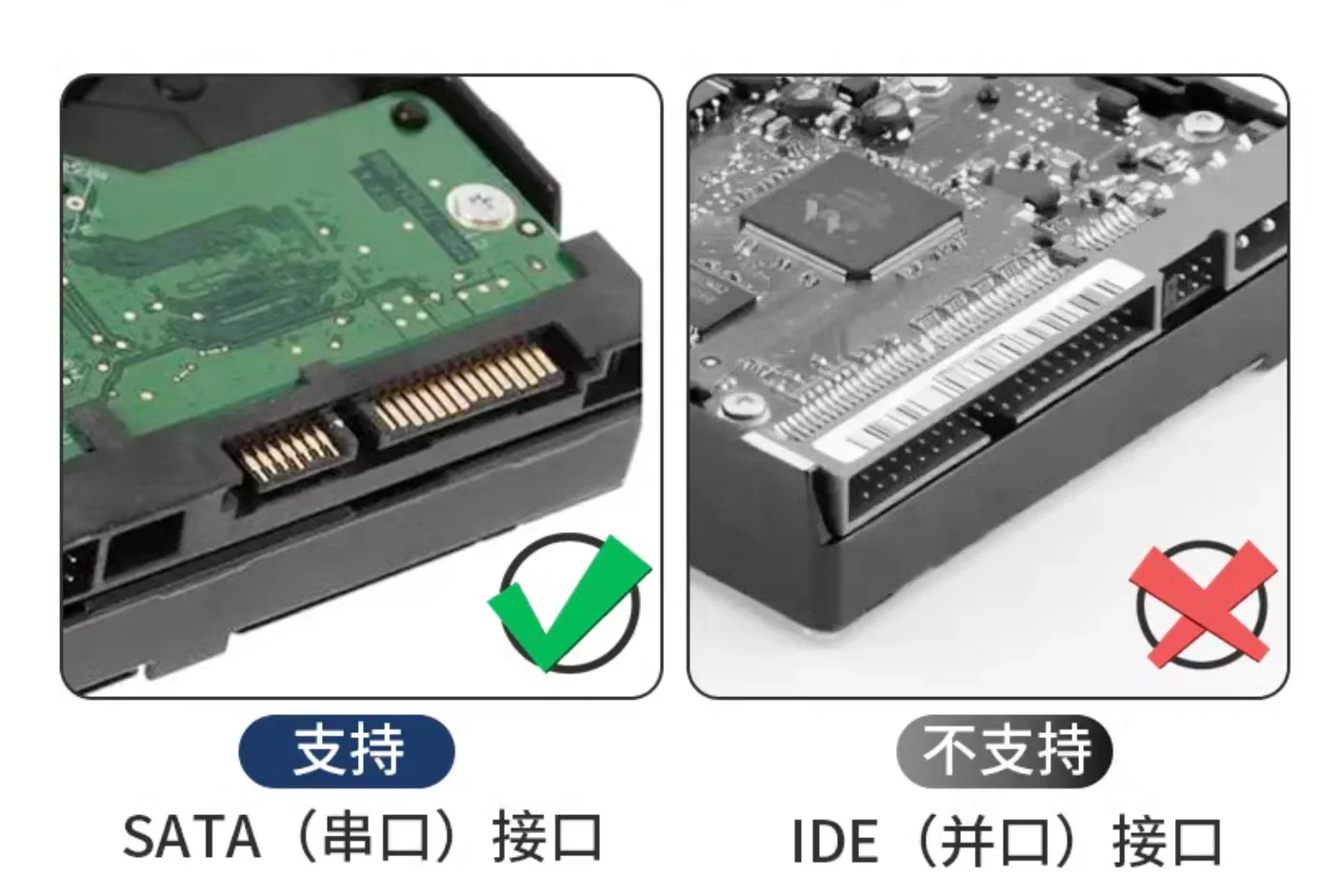 支持

SATA（串口）接口

不支持

IDE（并口）接口